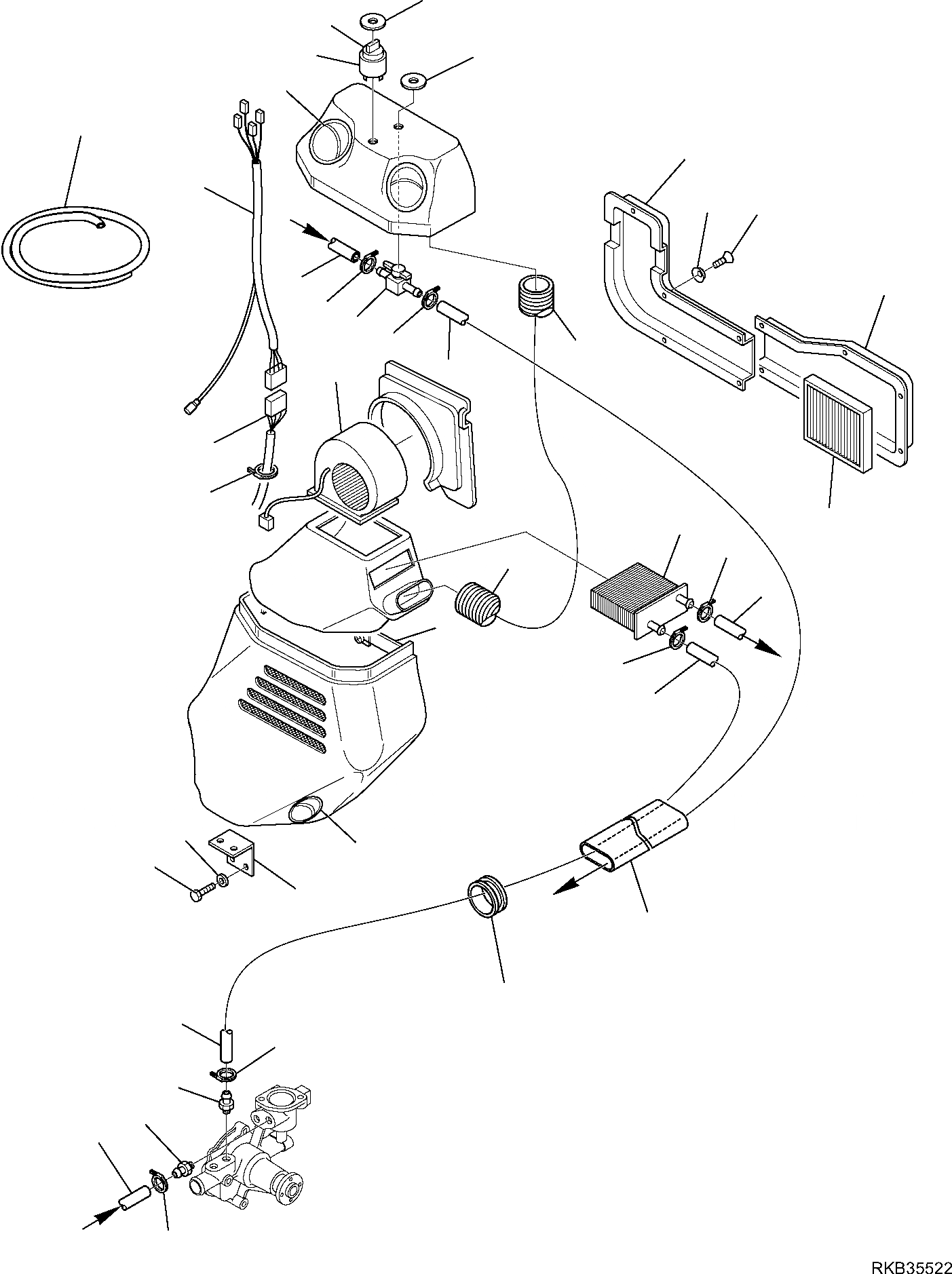 RKB35522