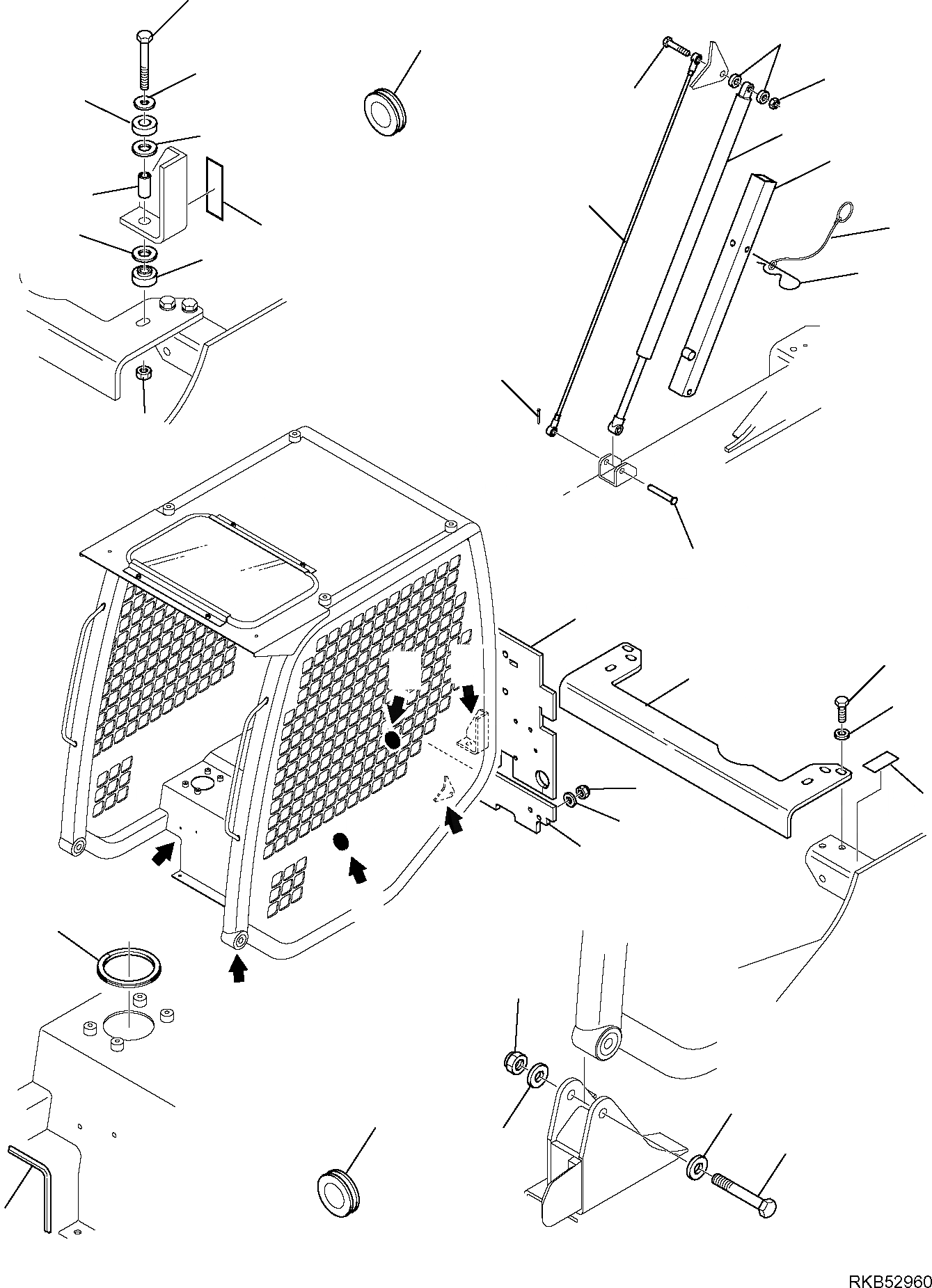 RKB52960