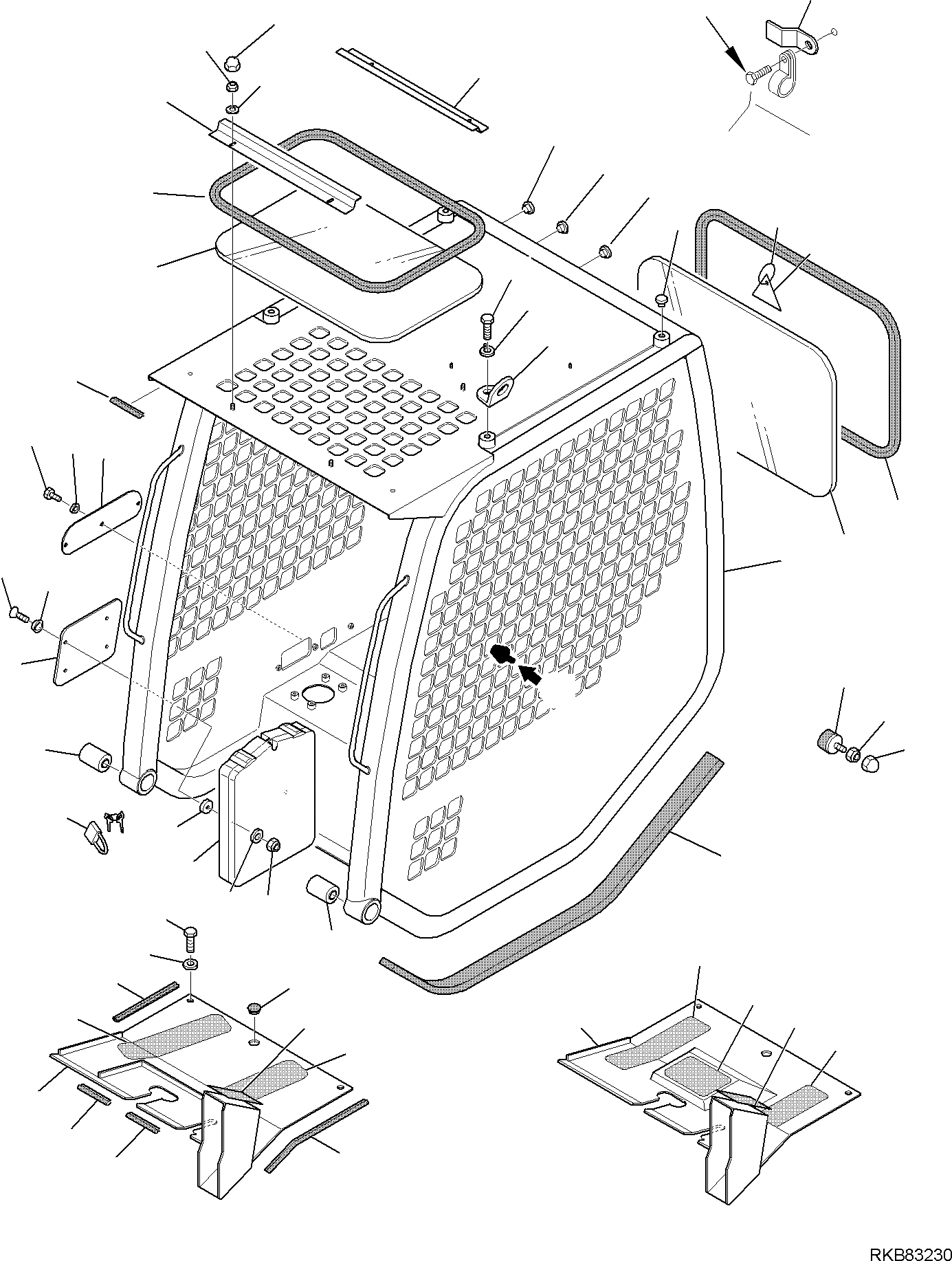 RKB83230