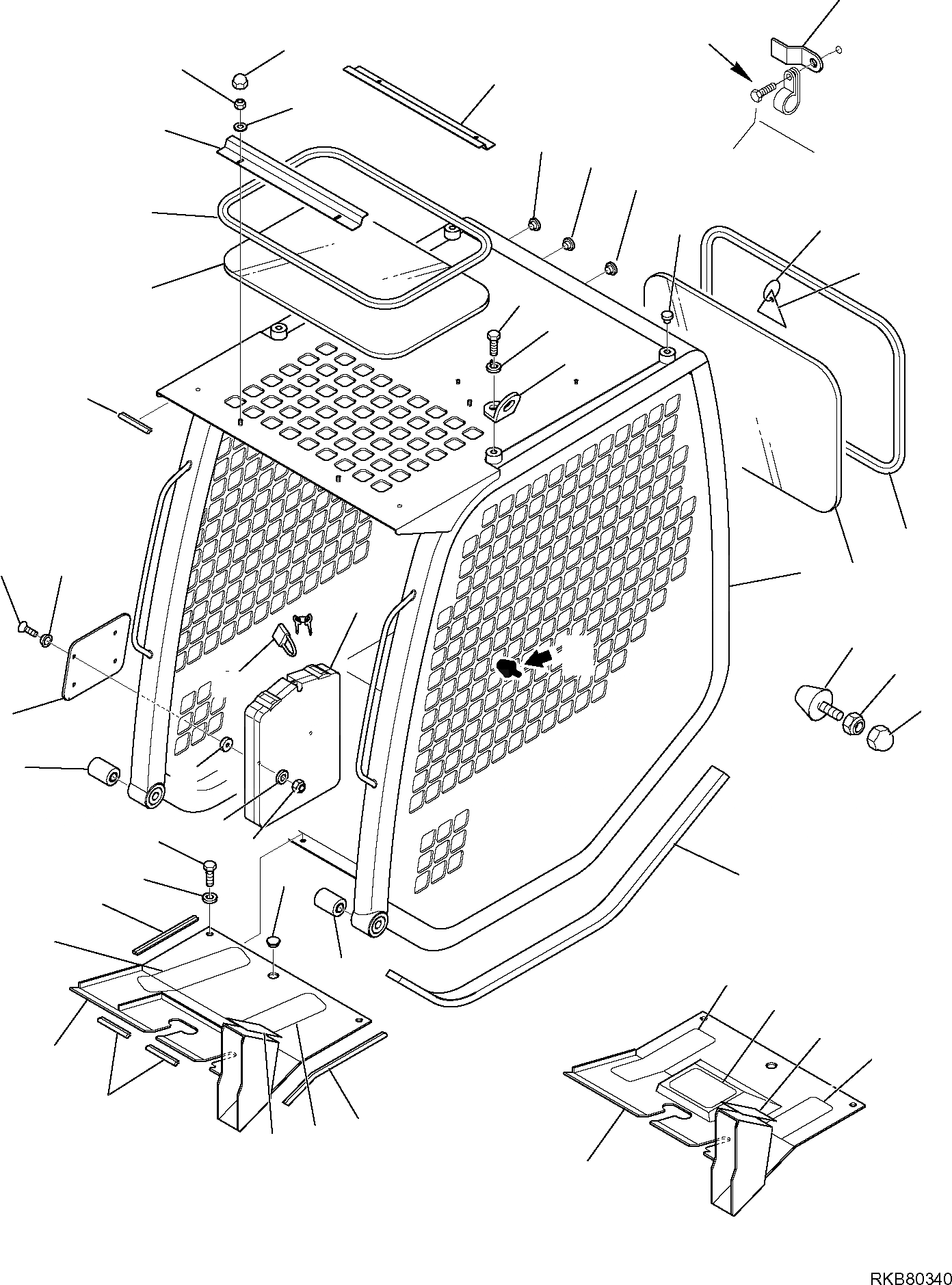 RKB80340