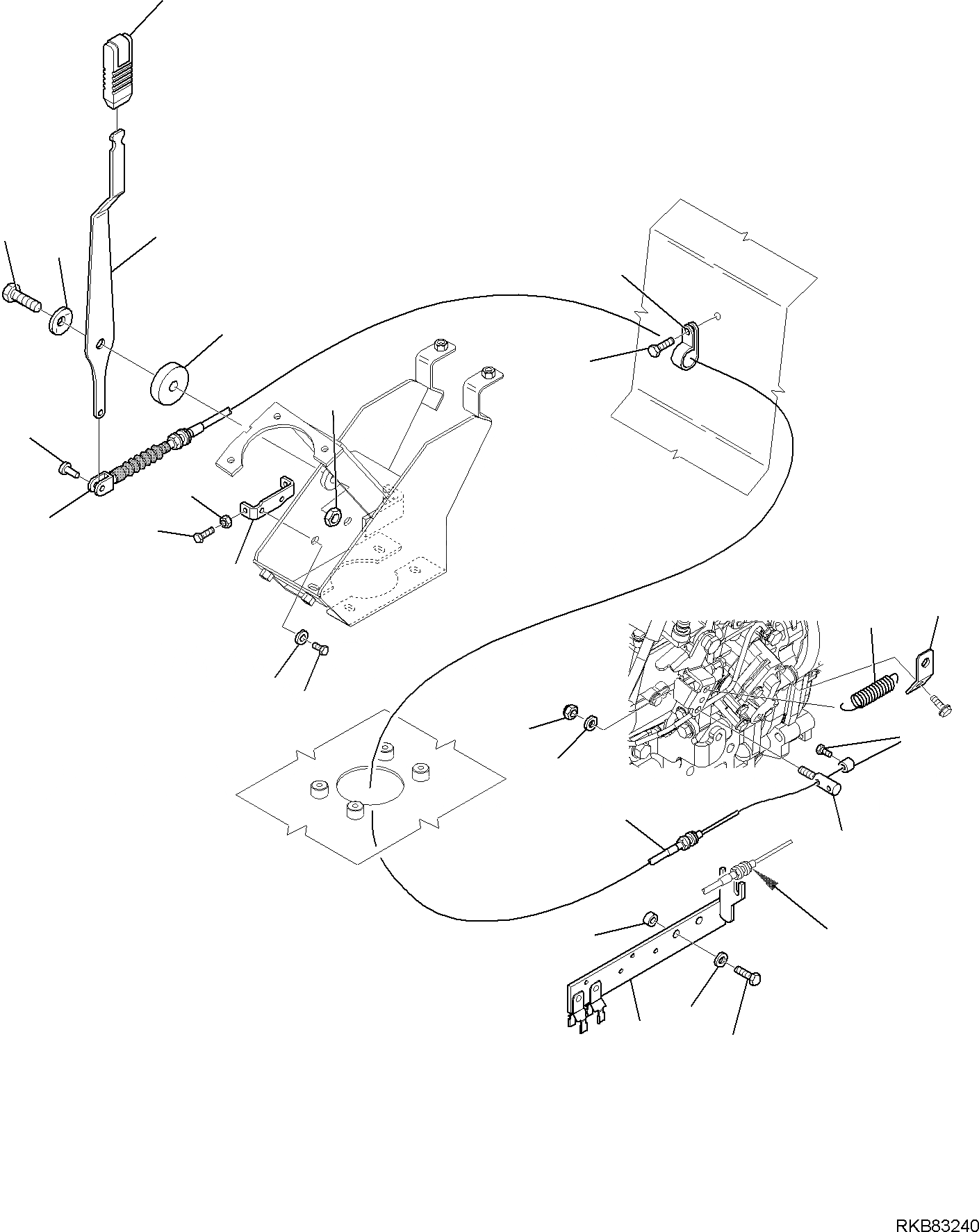 RKB83240