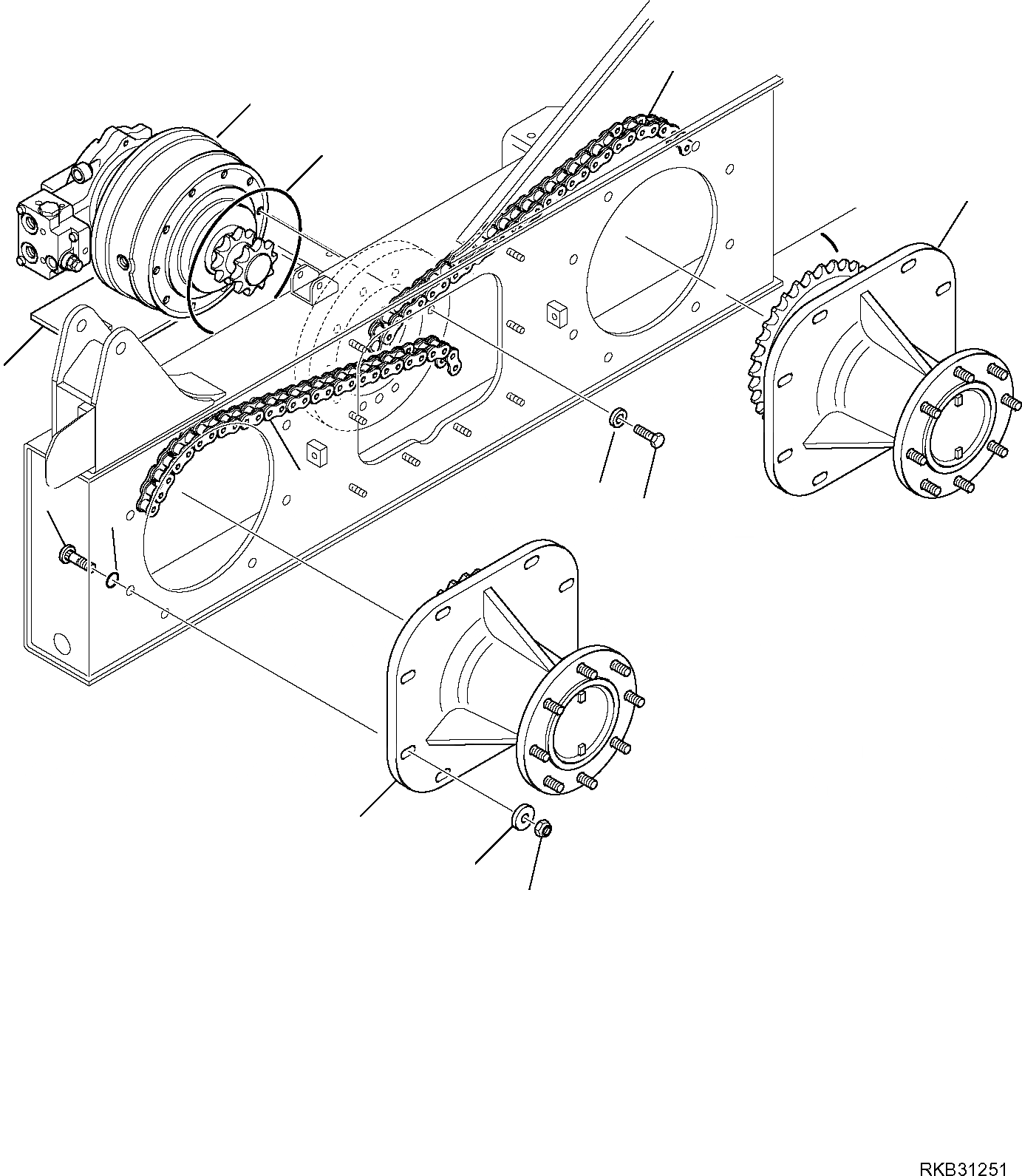 RKB31251