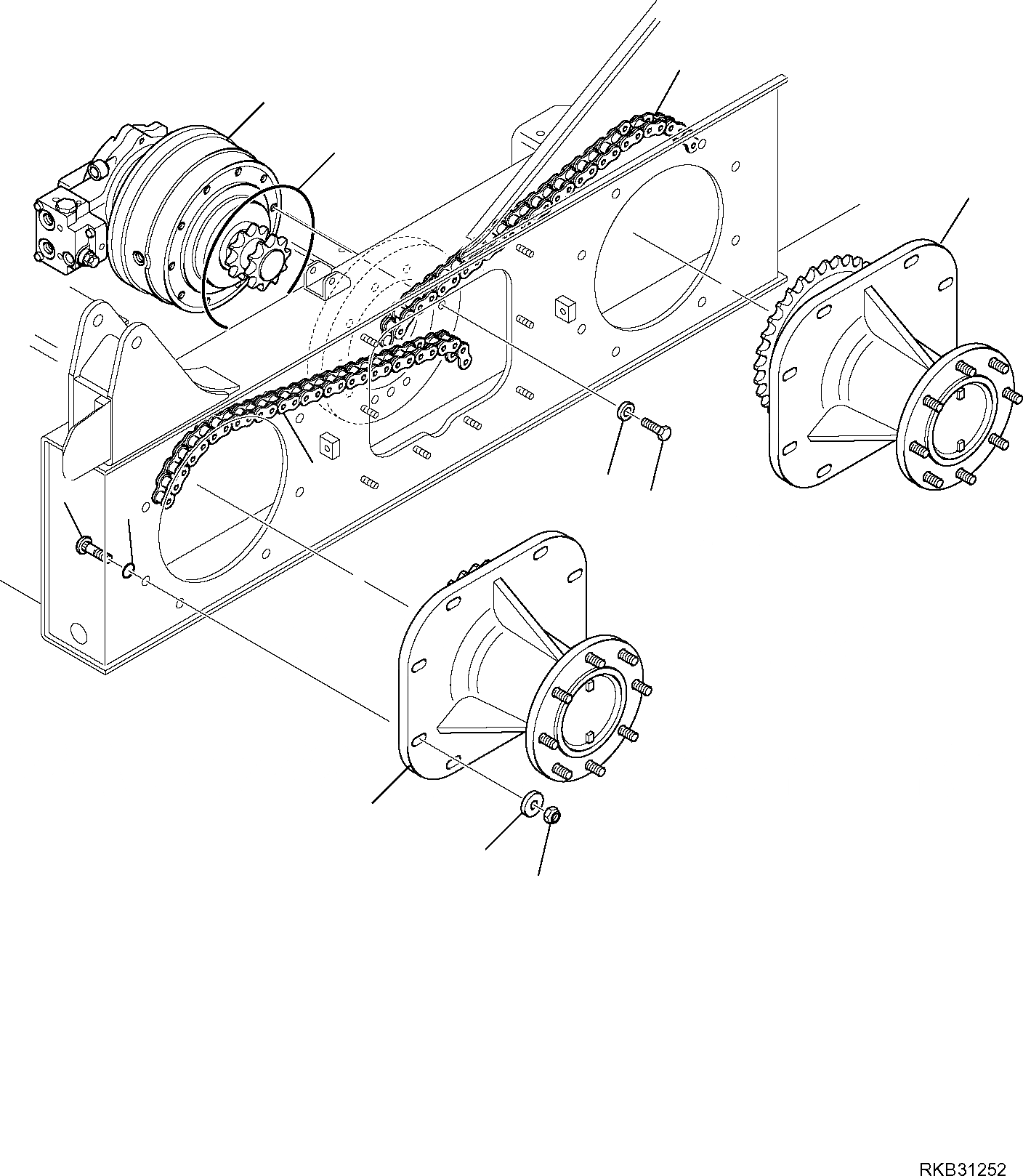 RKB31252