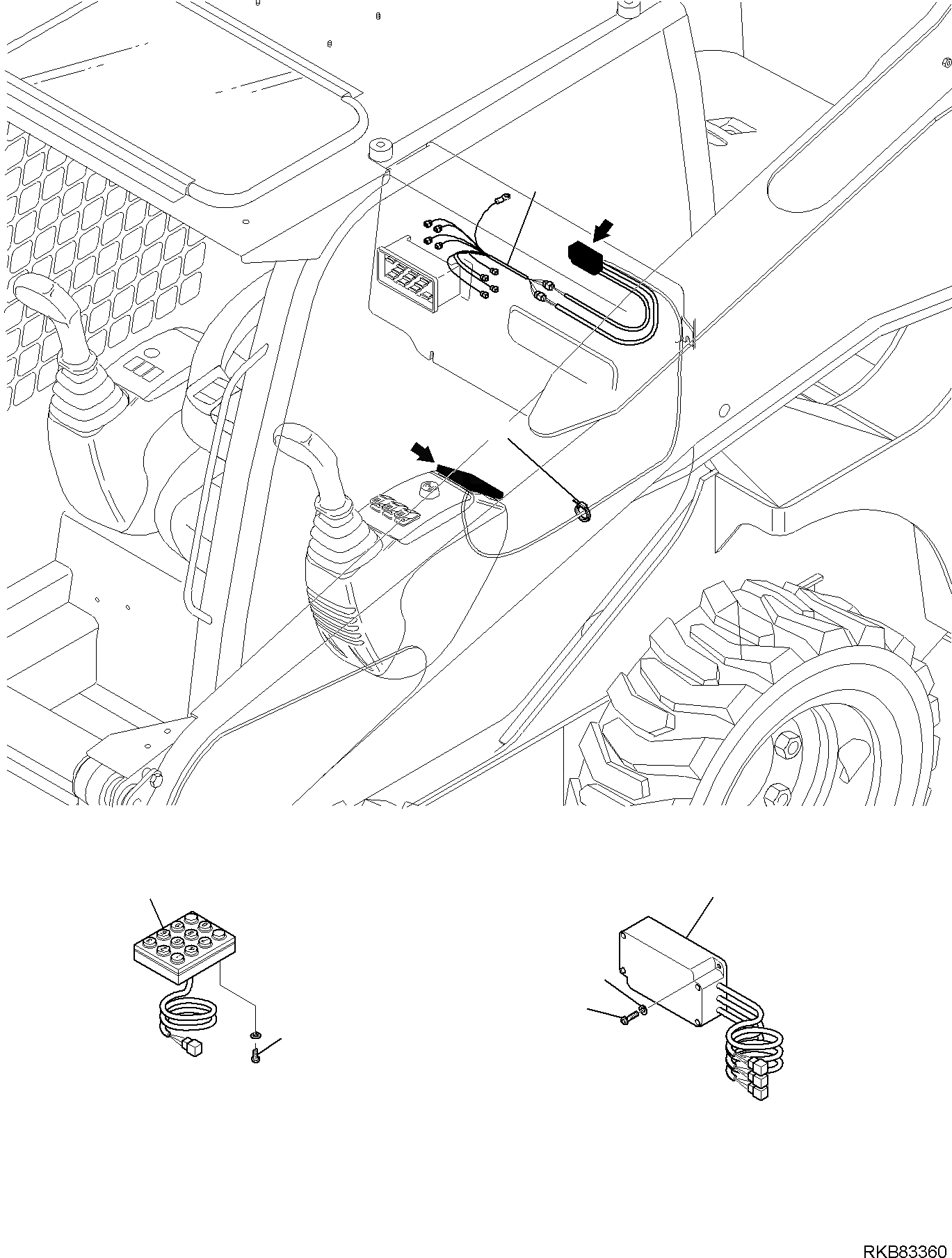 RKB83360