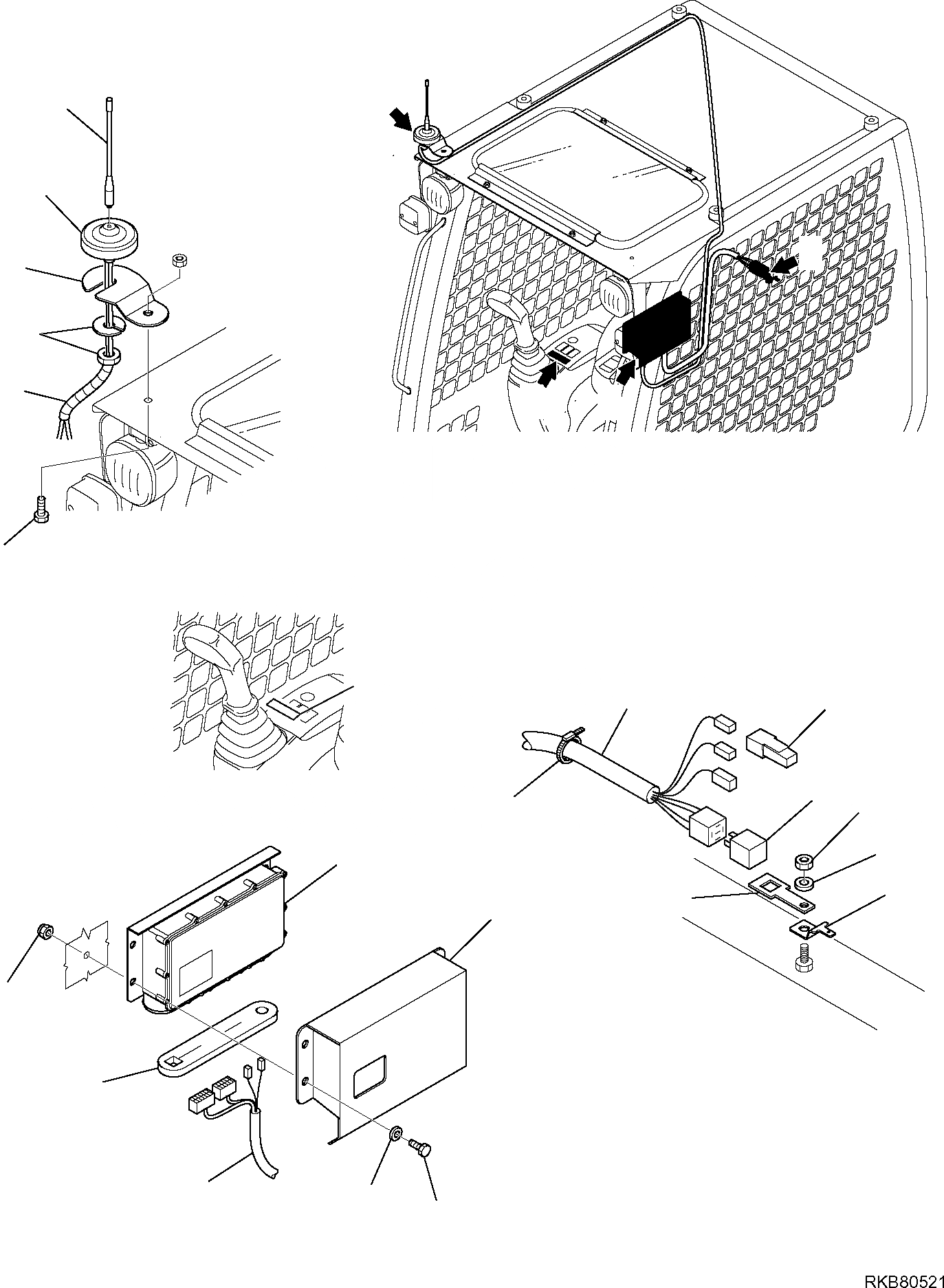 RKB80521