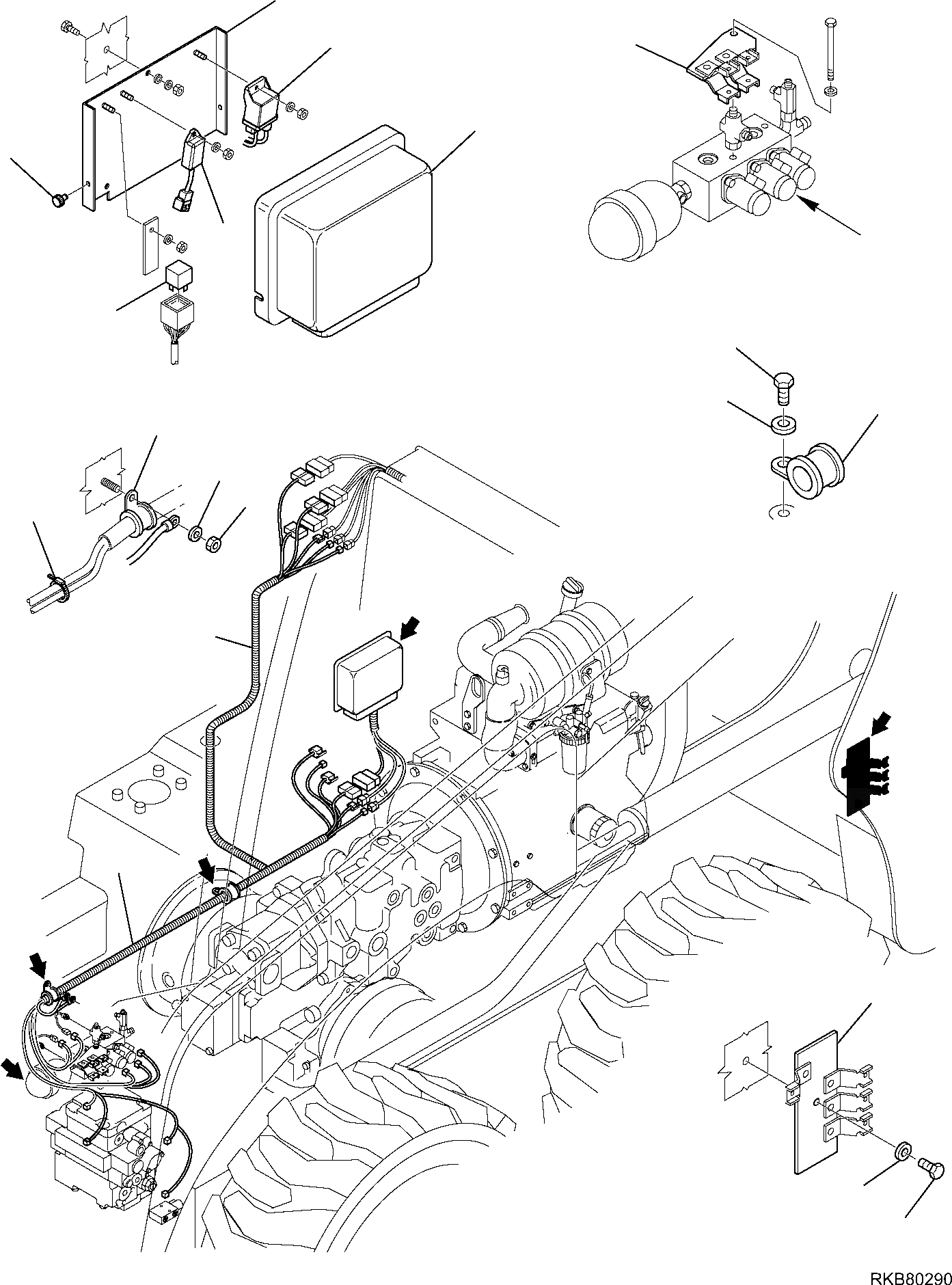 RKB80290