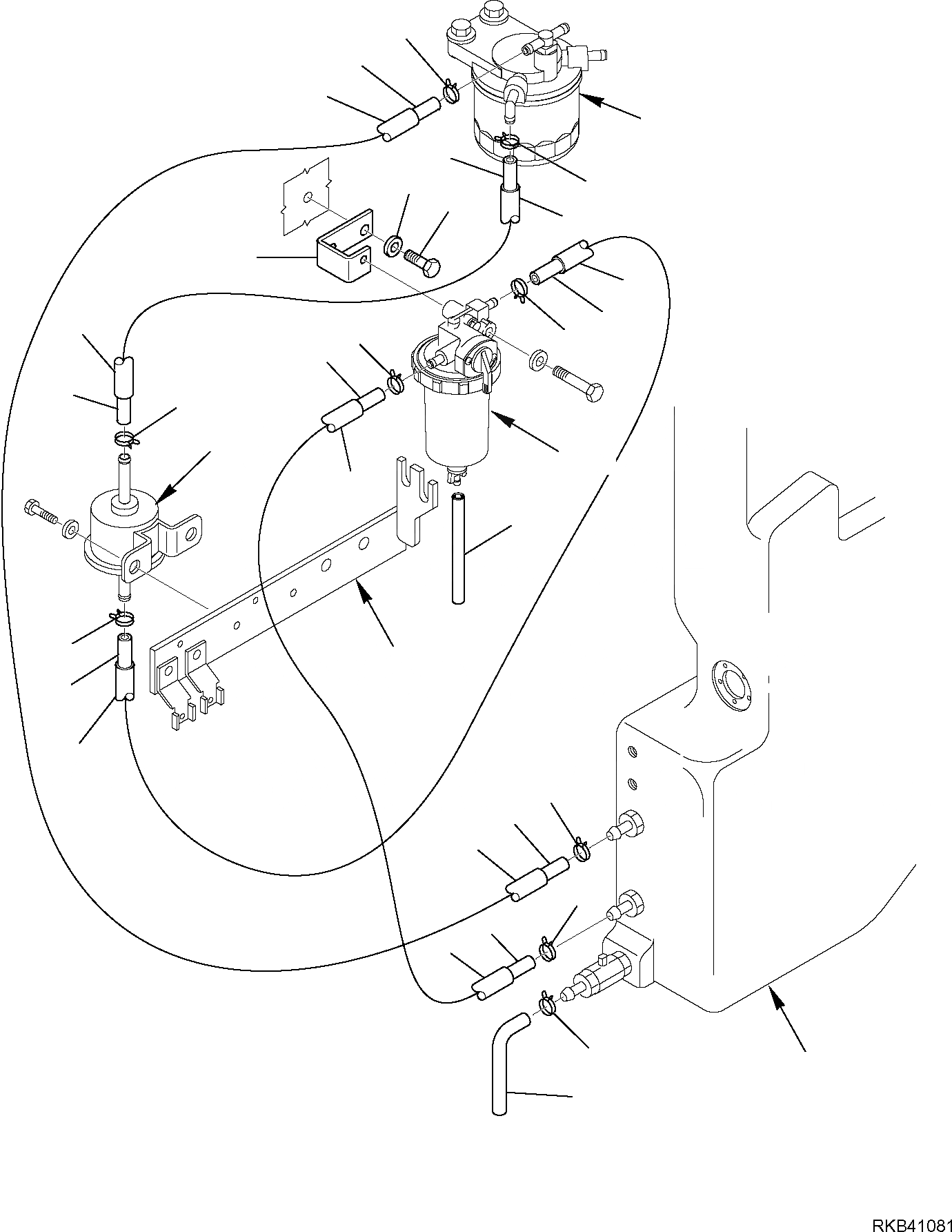 RKB41081