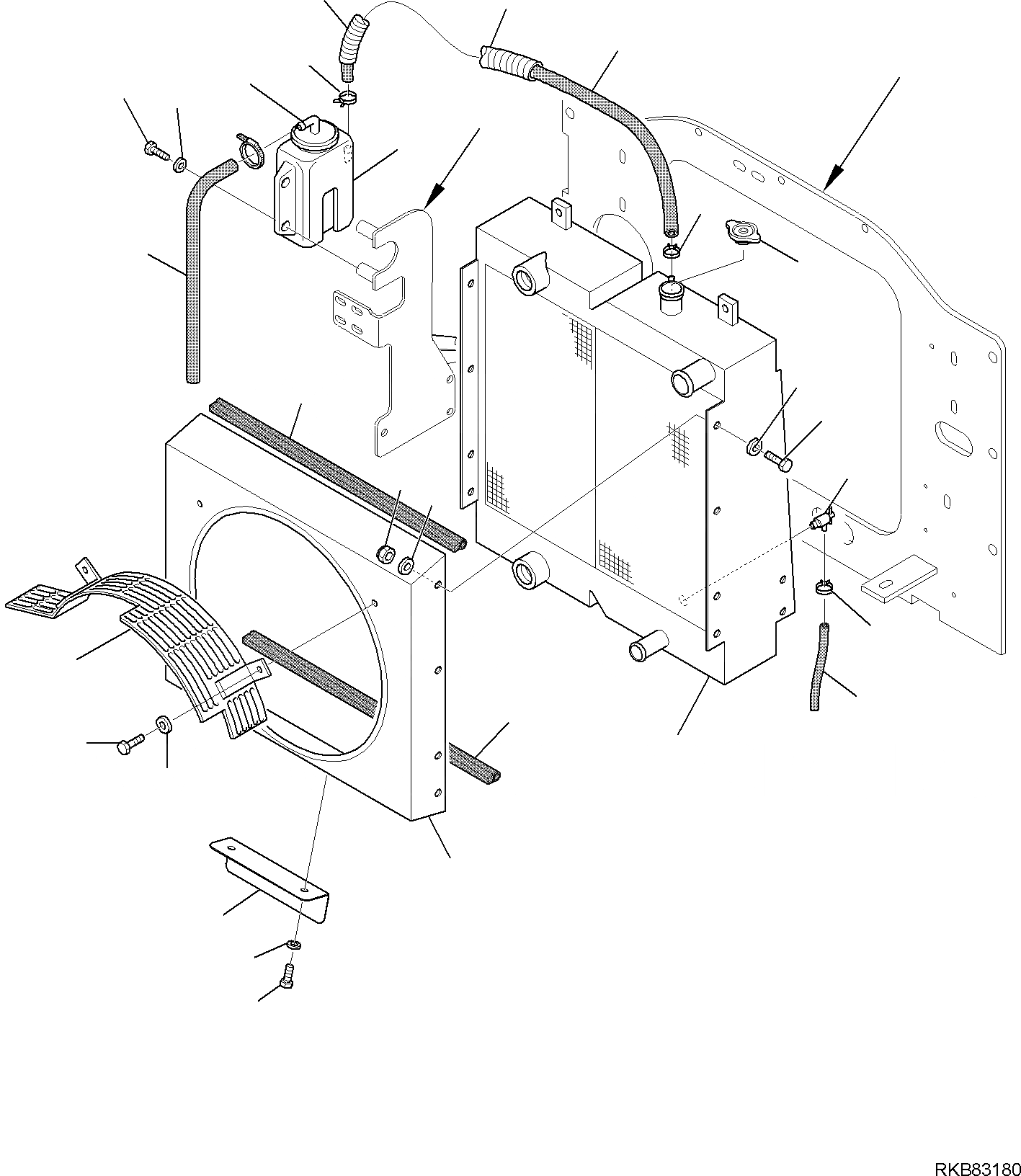 RKB83180