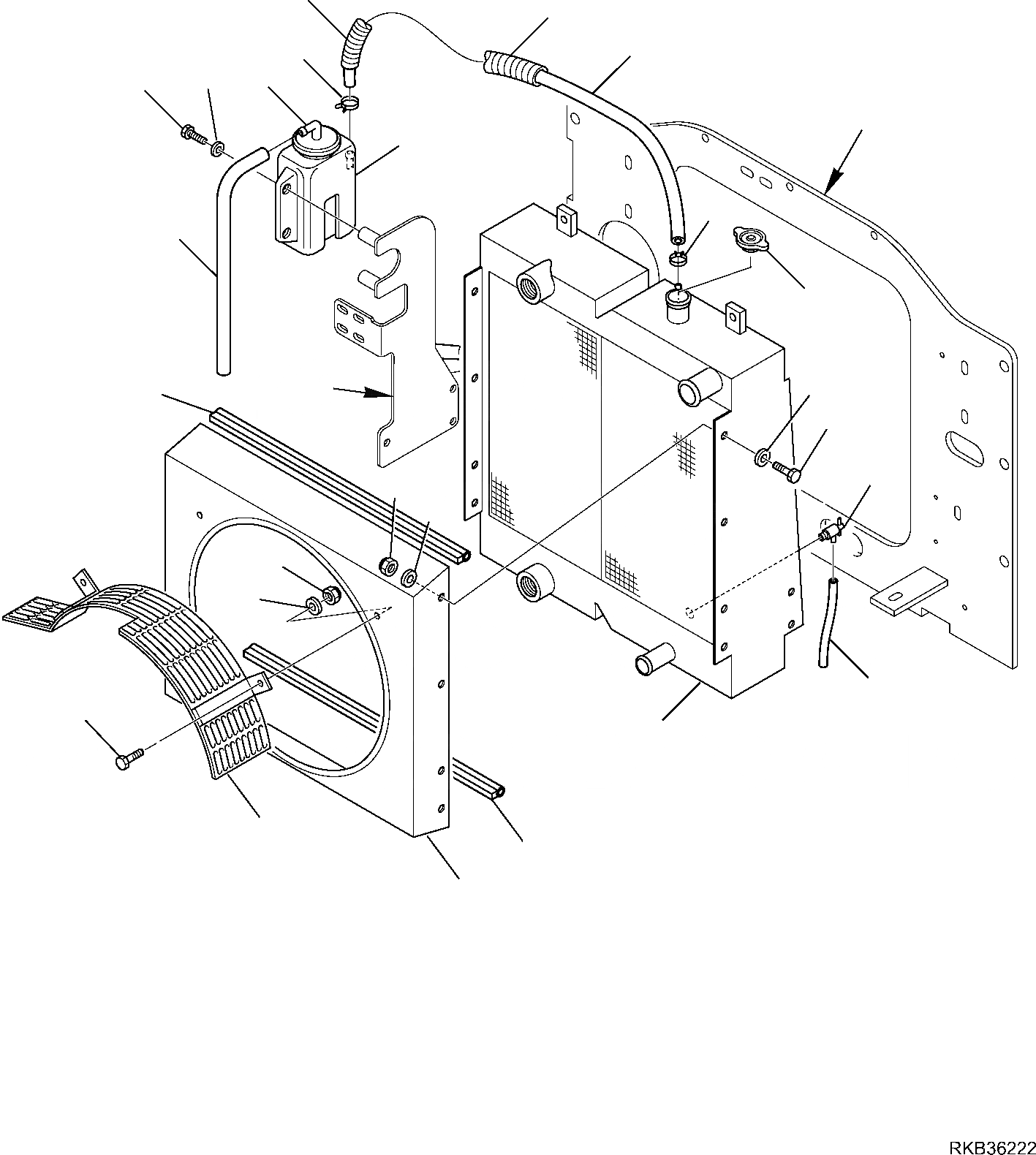 RKB36222