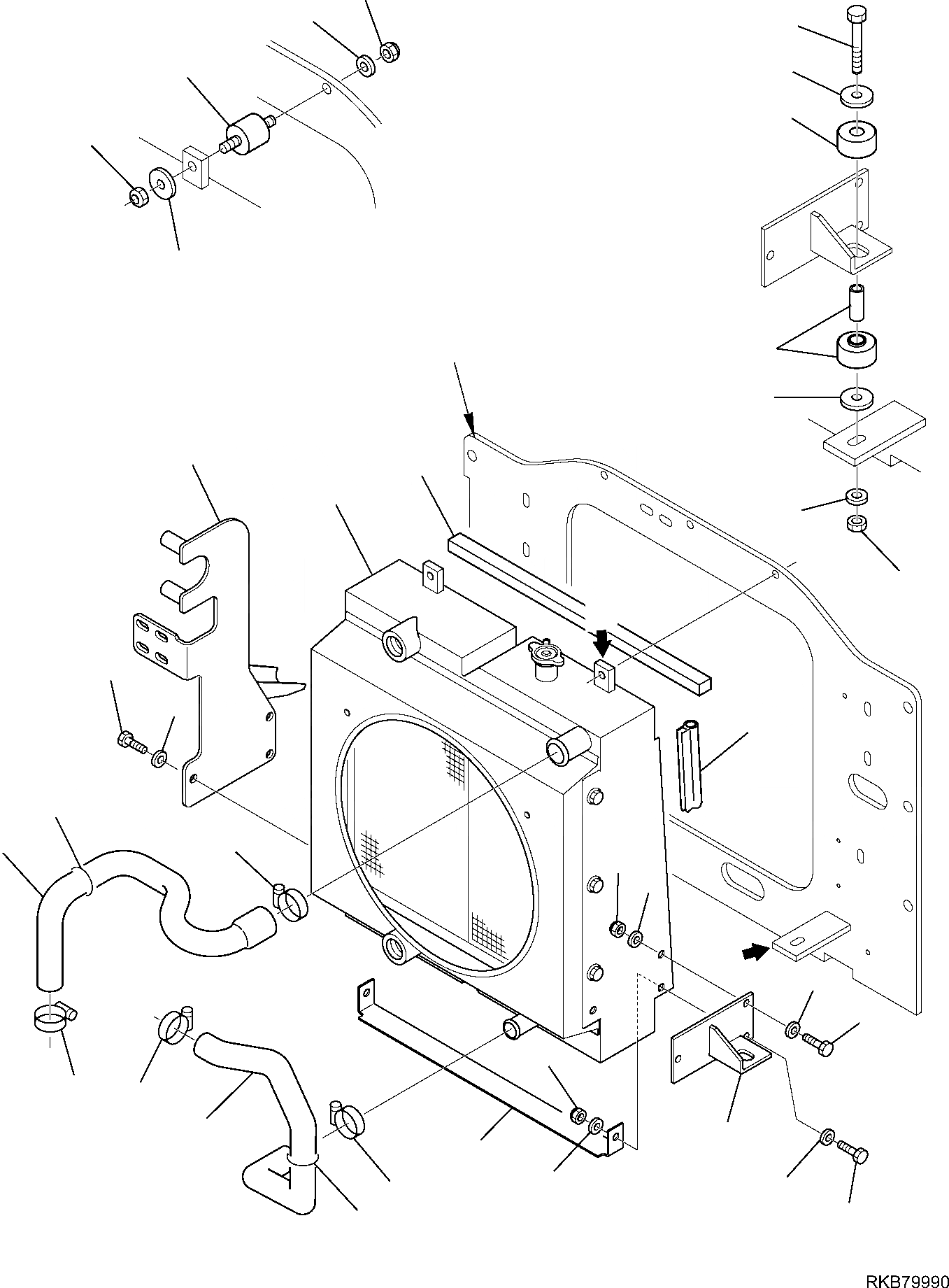 RKB79990