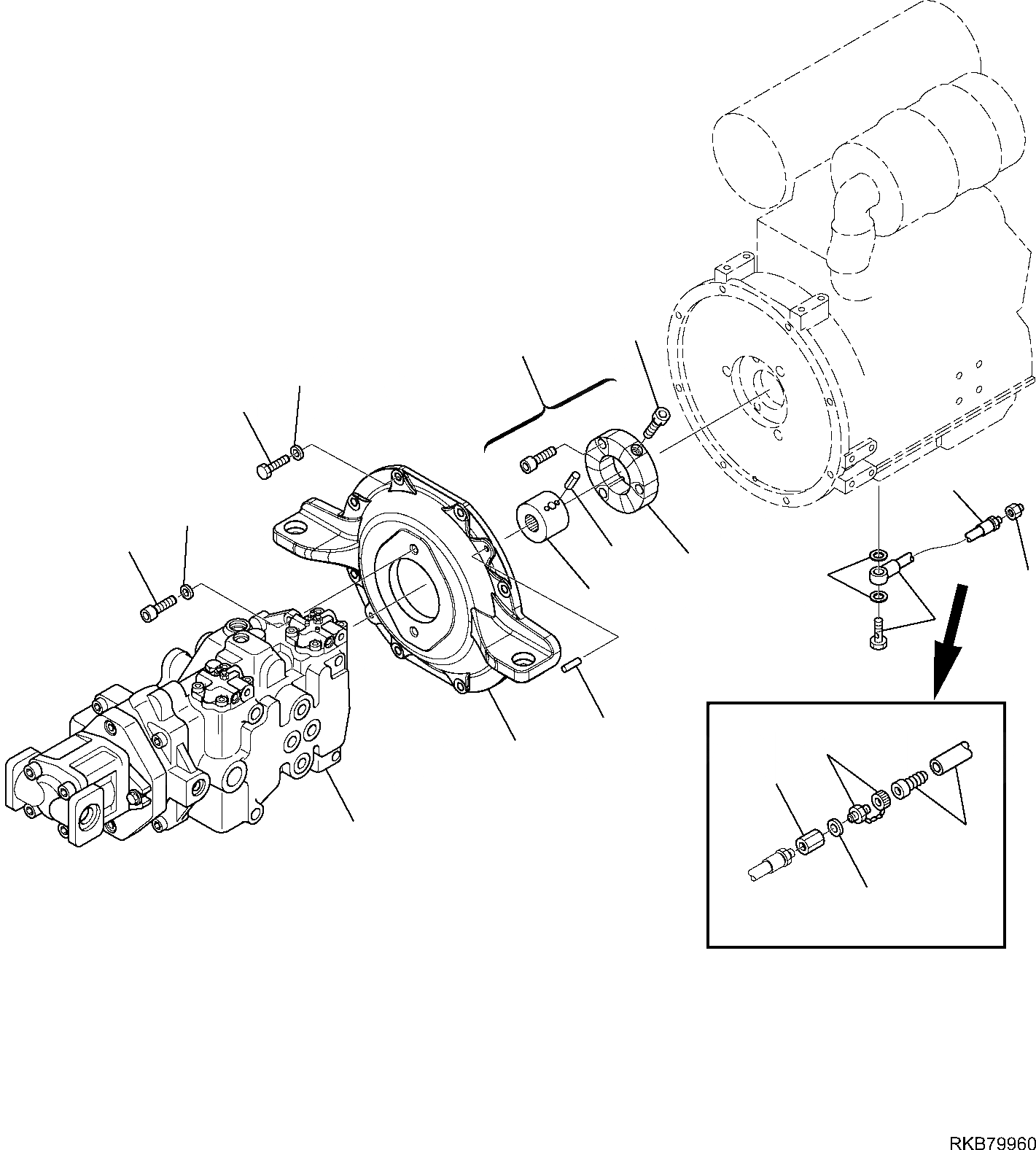 RKB79960