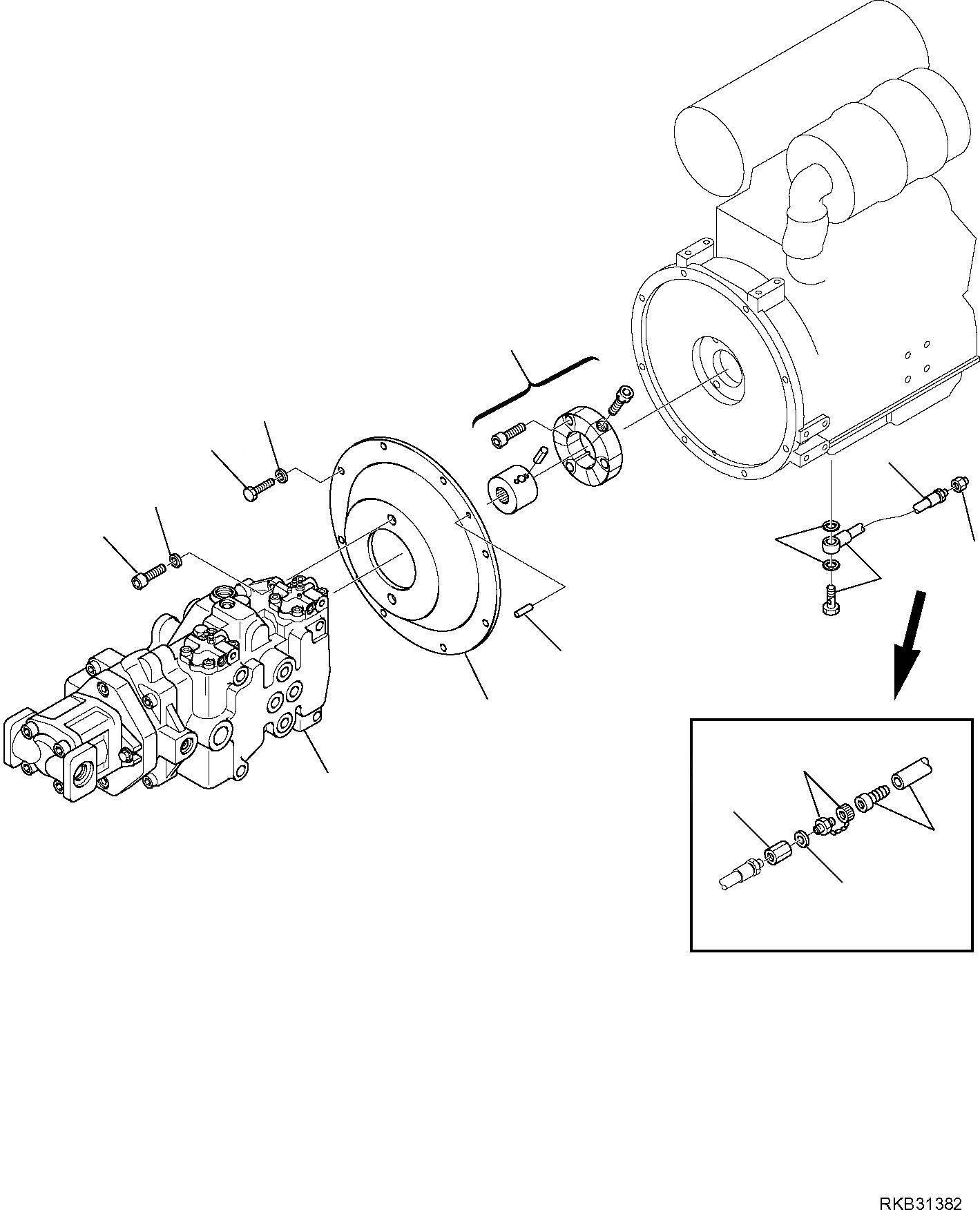 RKB31382