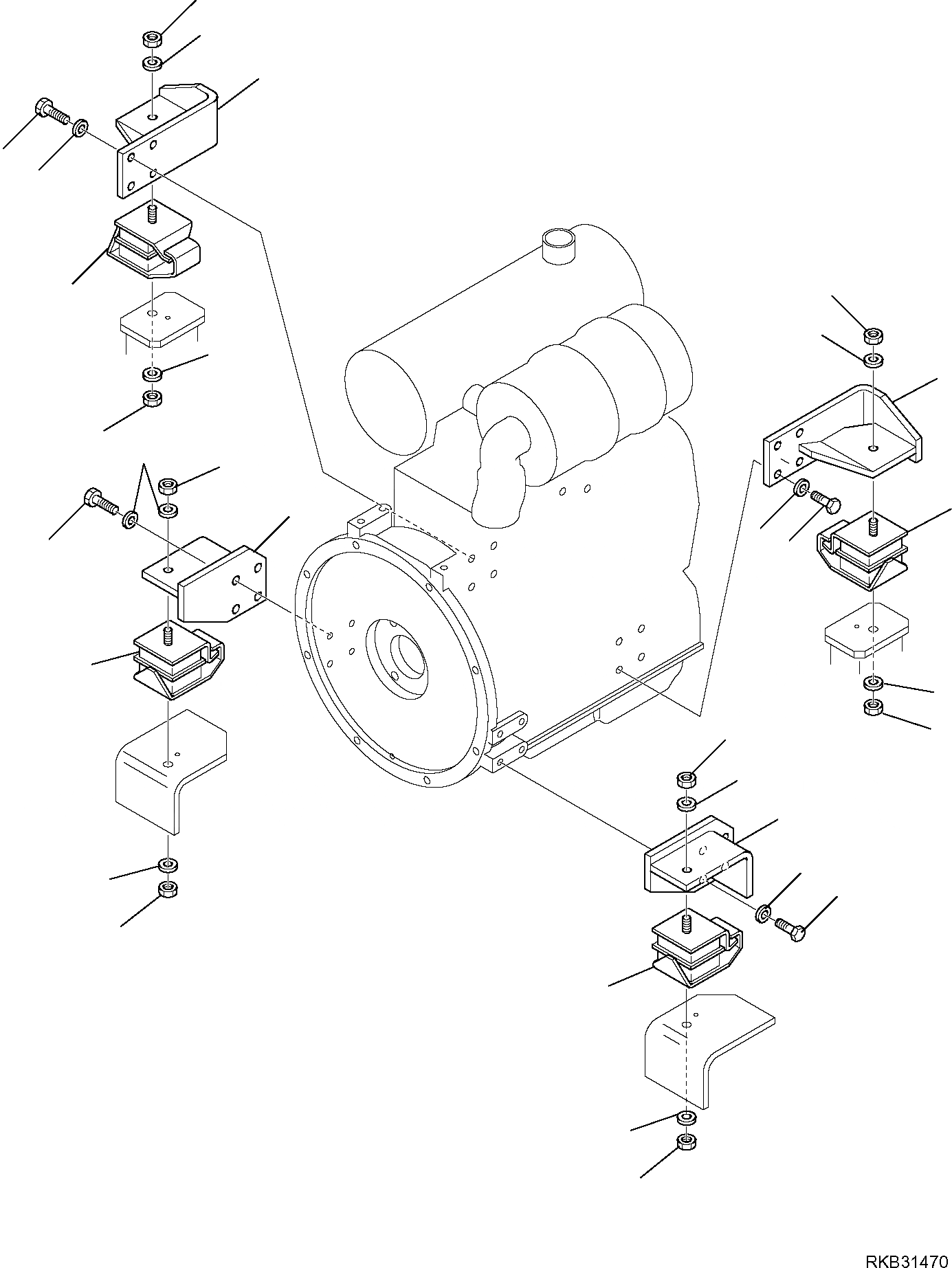 RKB31470