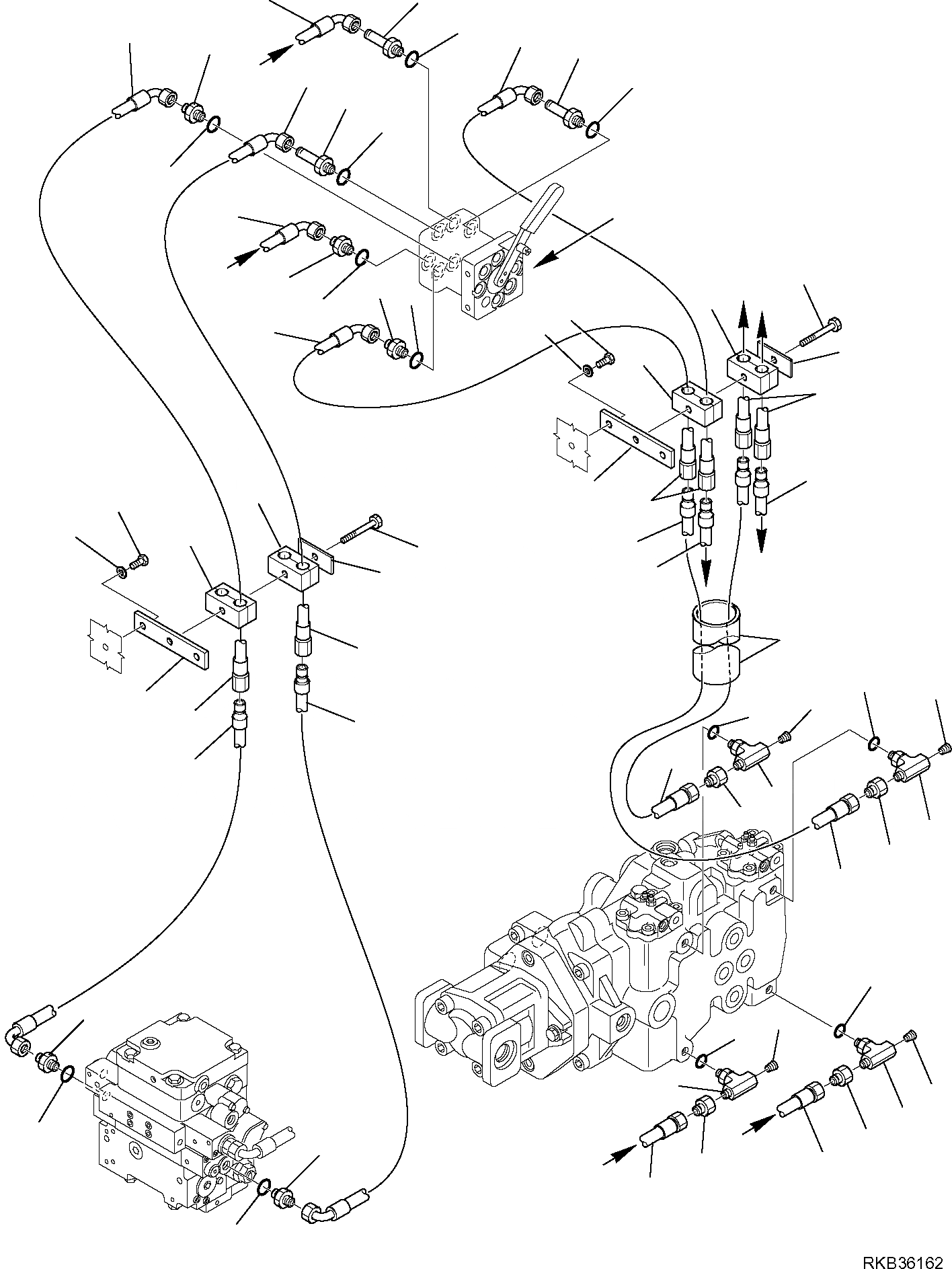 RKB36162