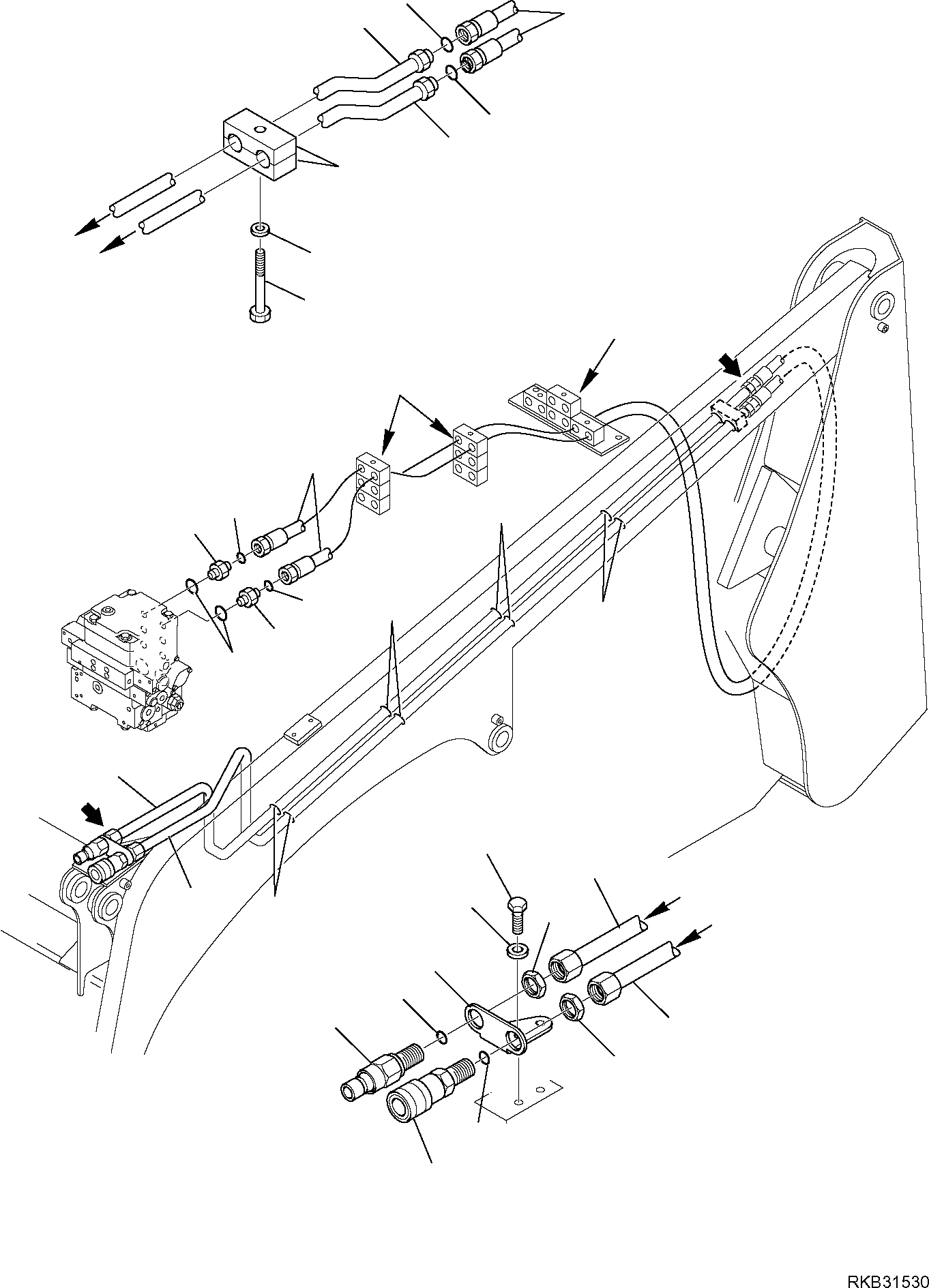 RKB31530