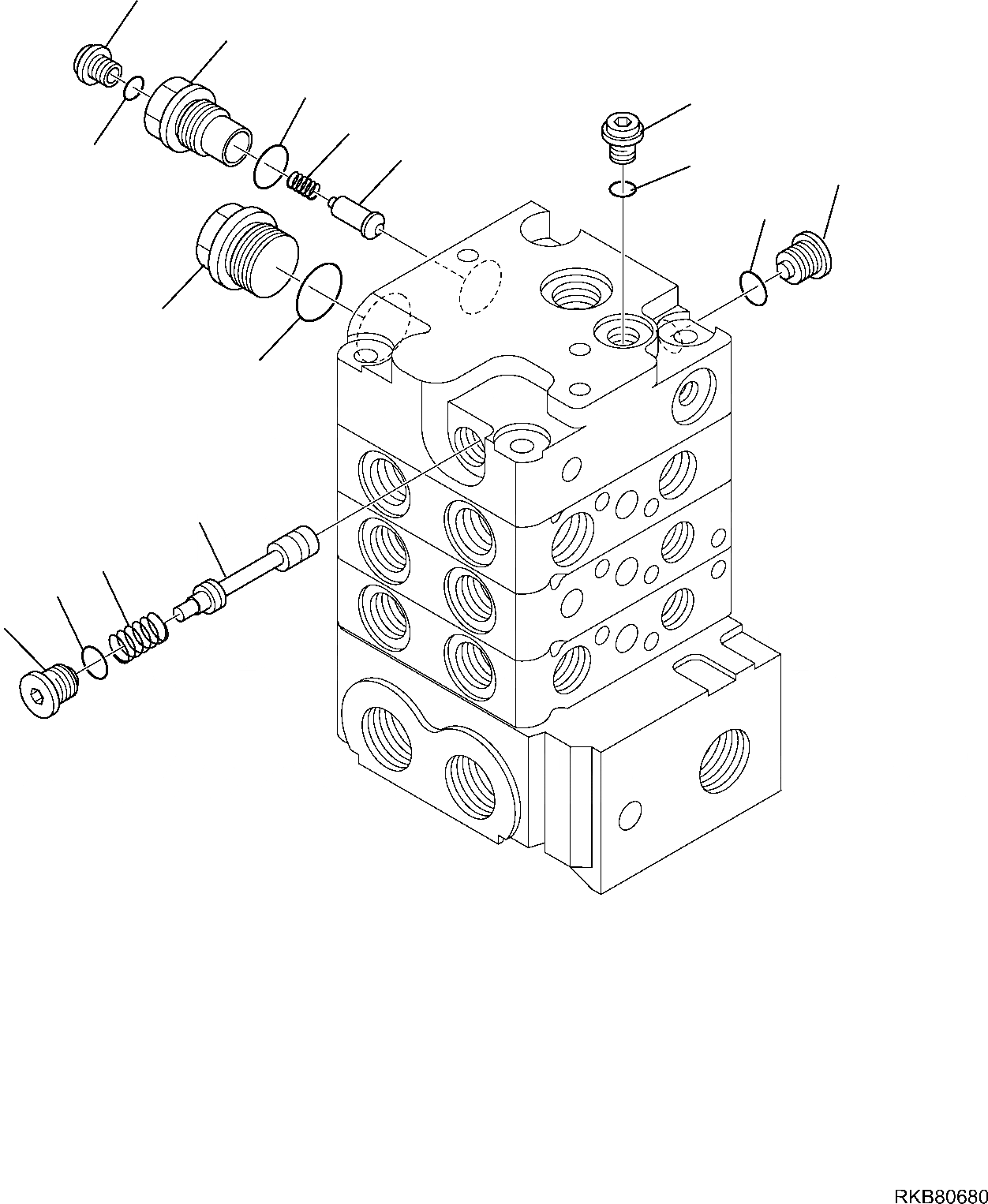 RKB80680