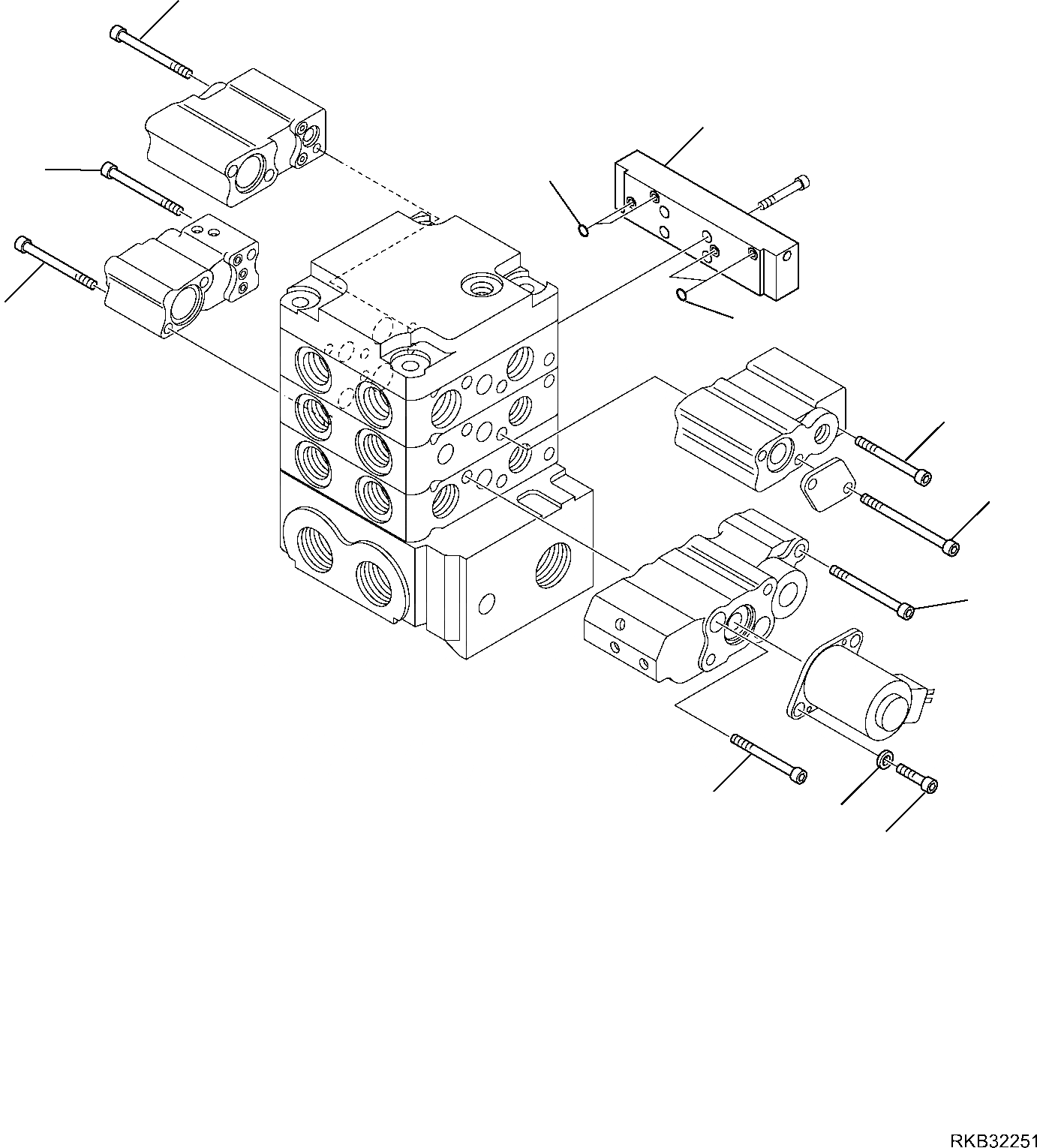 RKB32251