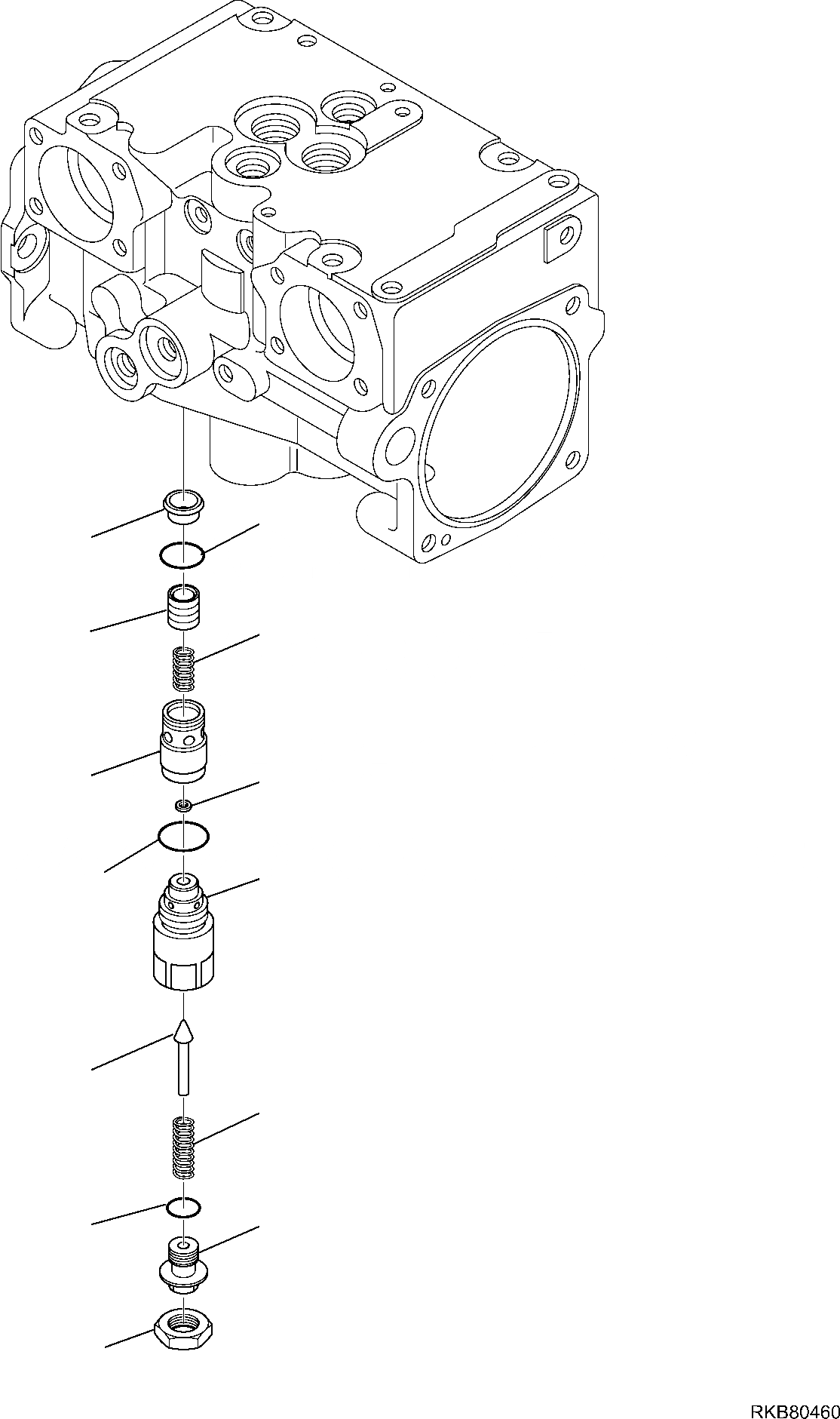 RKB80460