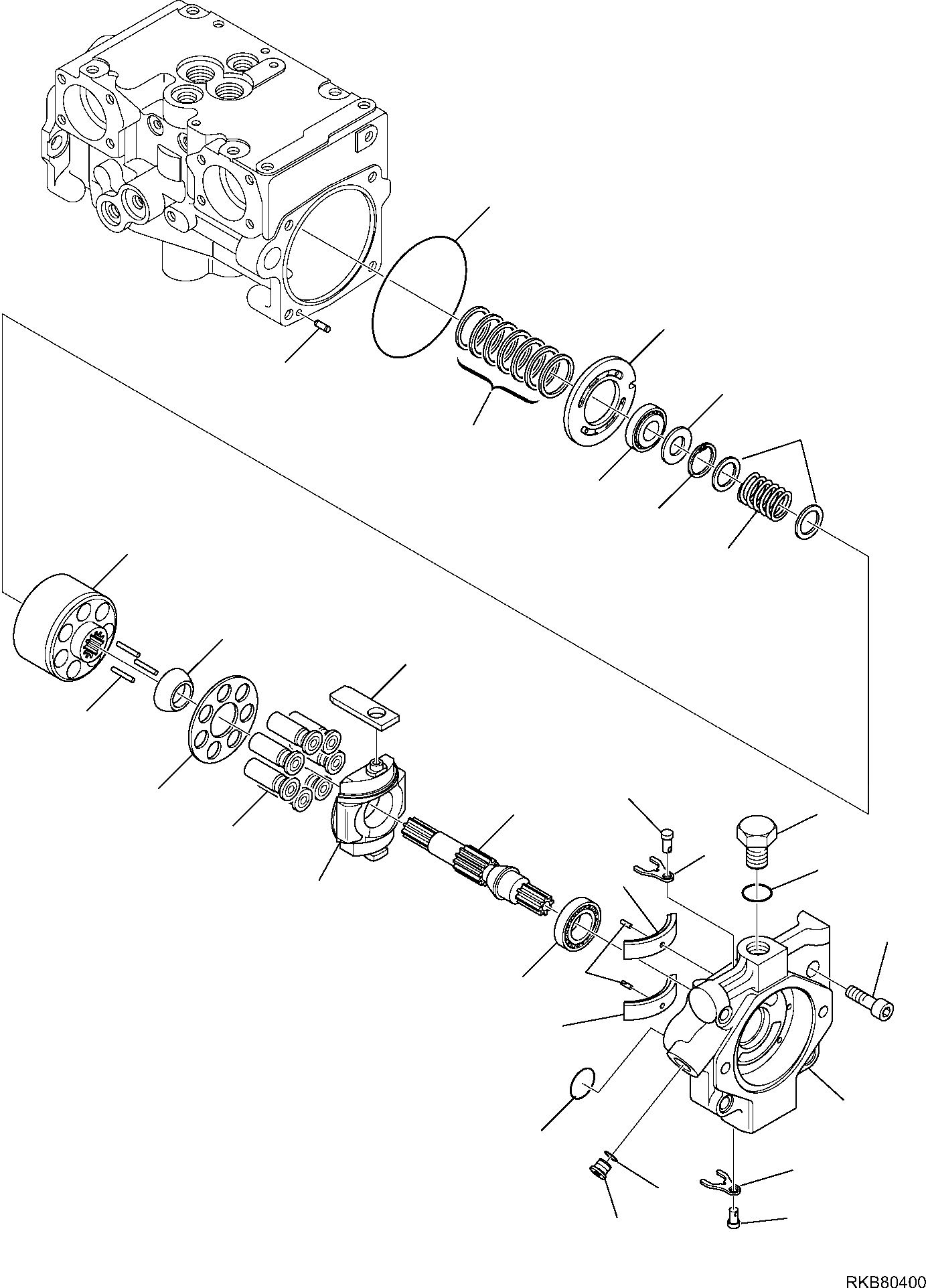 RKB80400