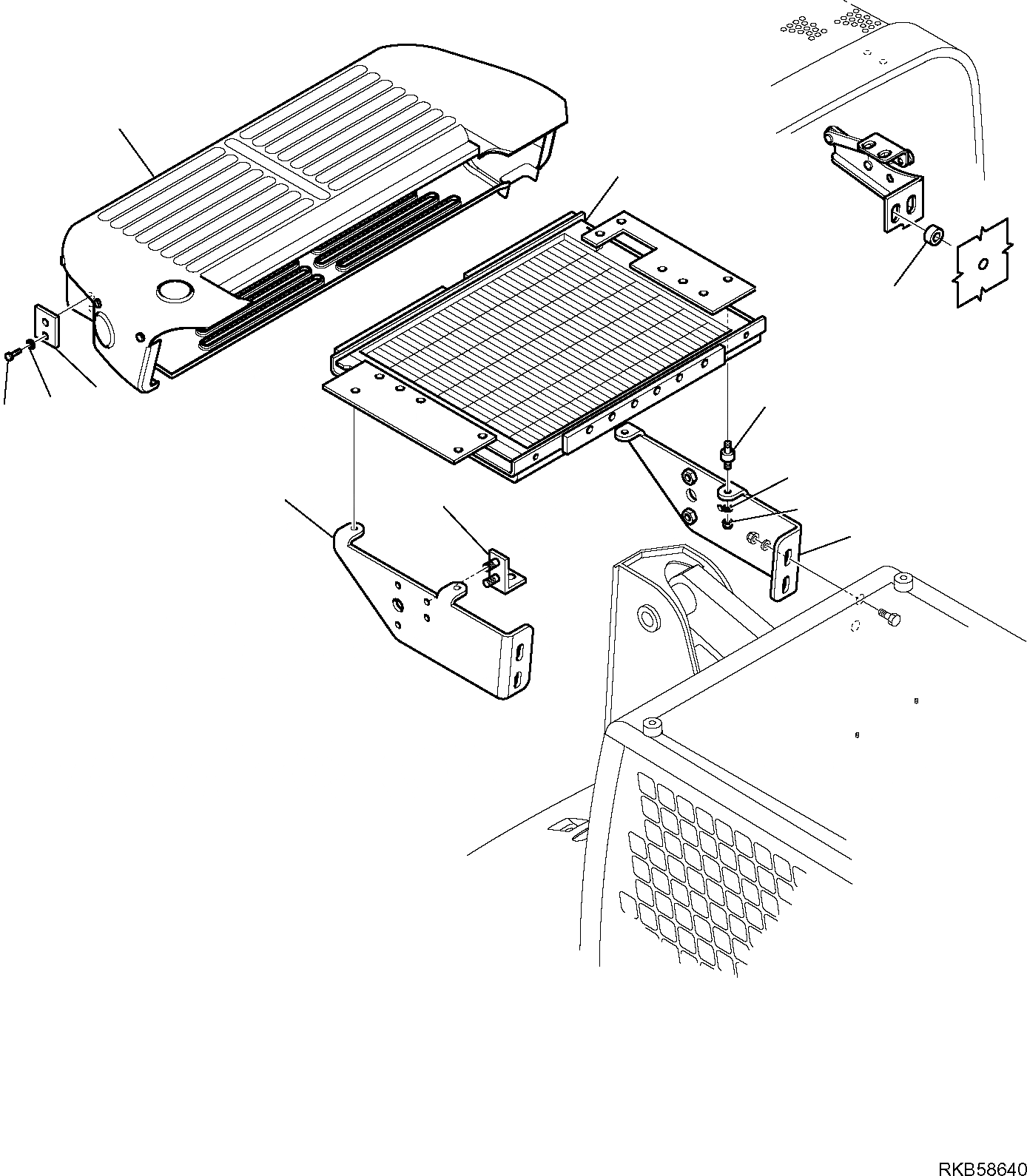 RKB58640