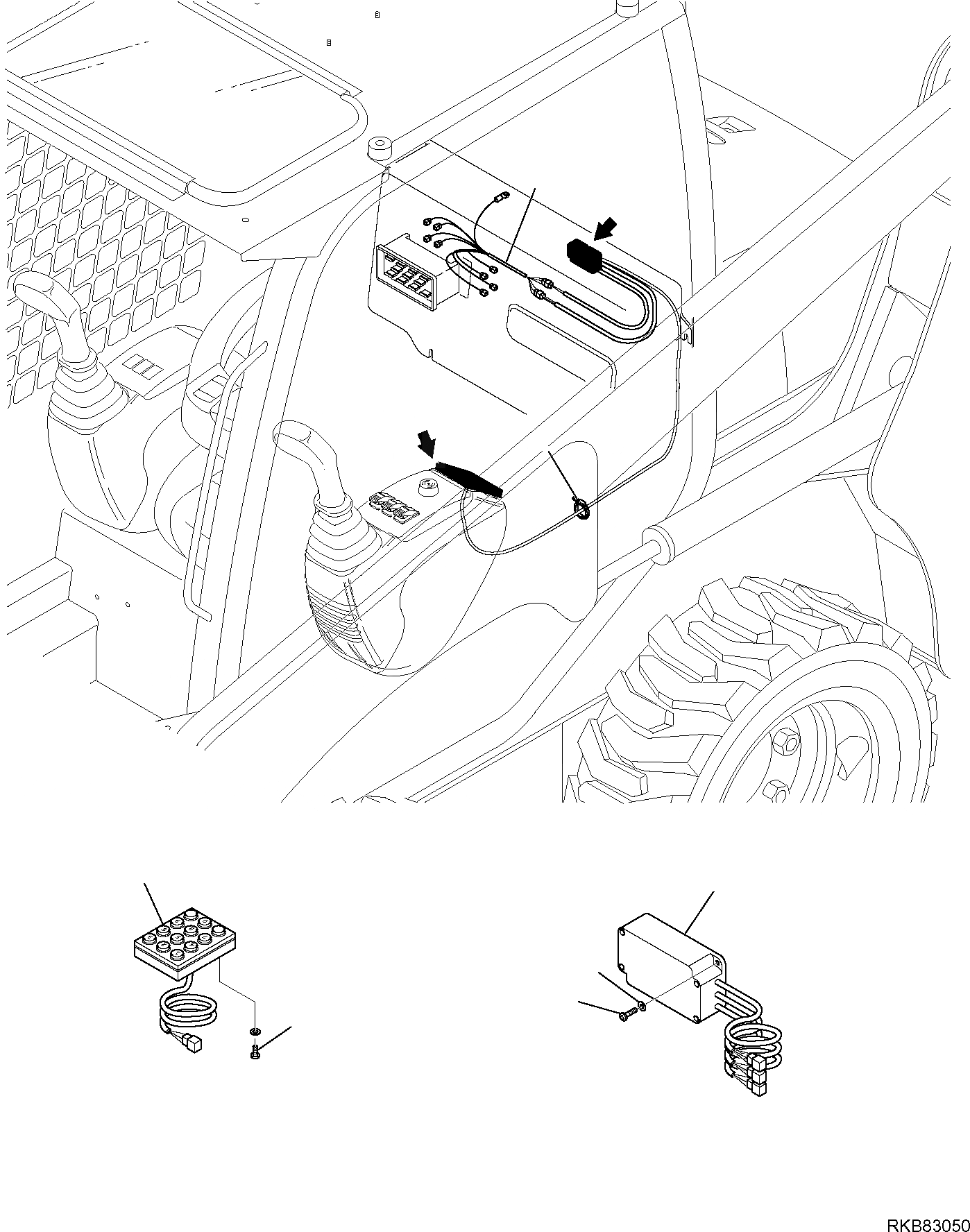 RKB83050