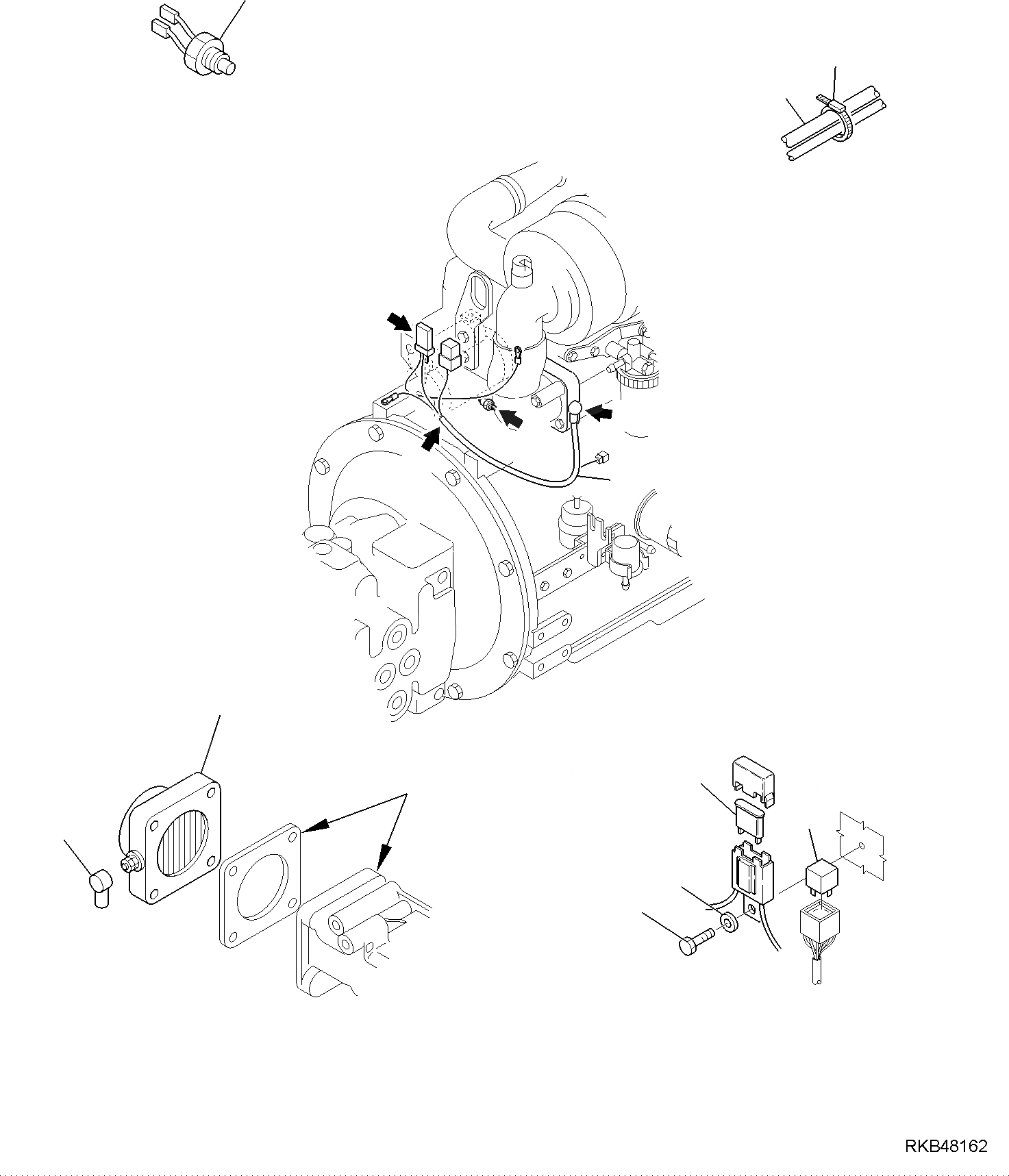 RKB48162