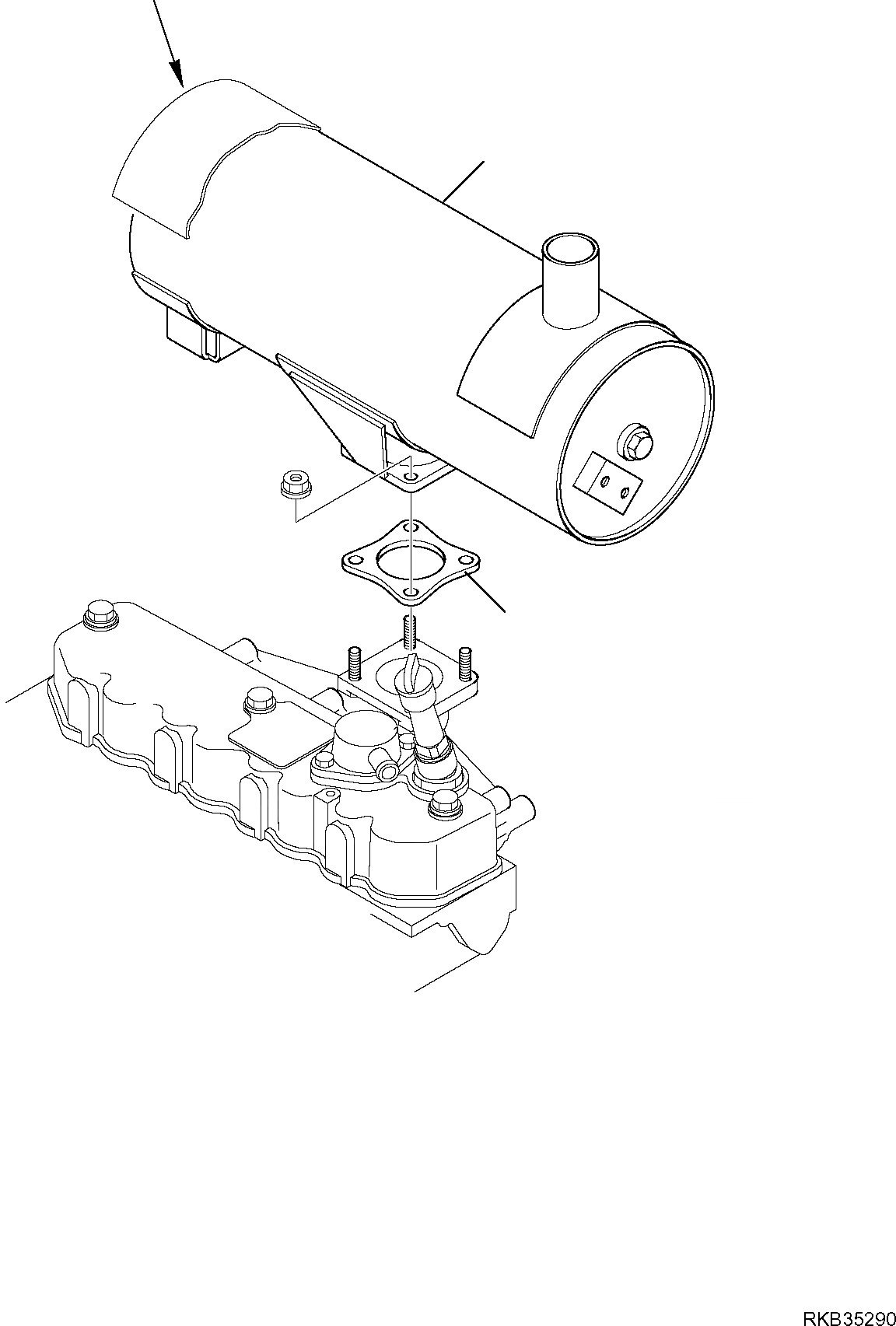 RKB35290