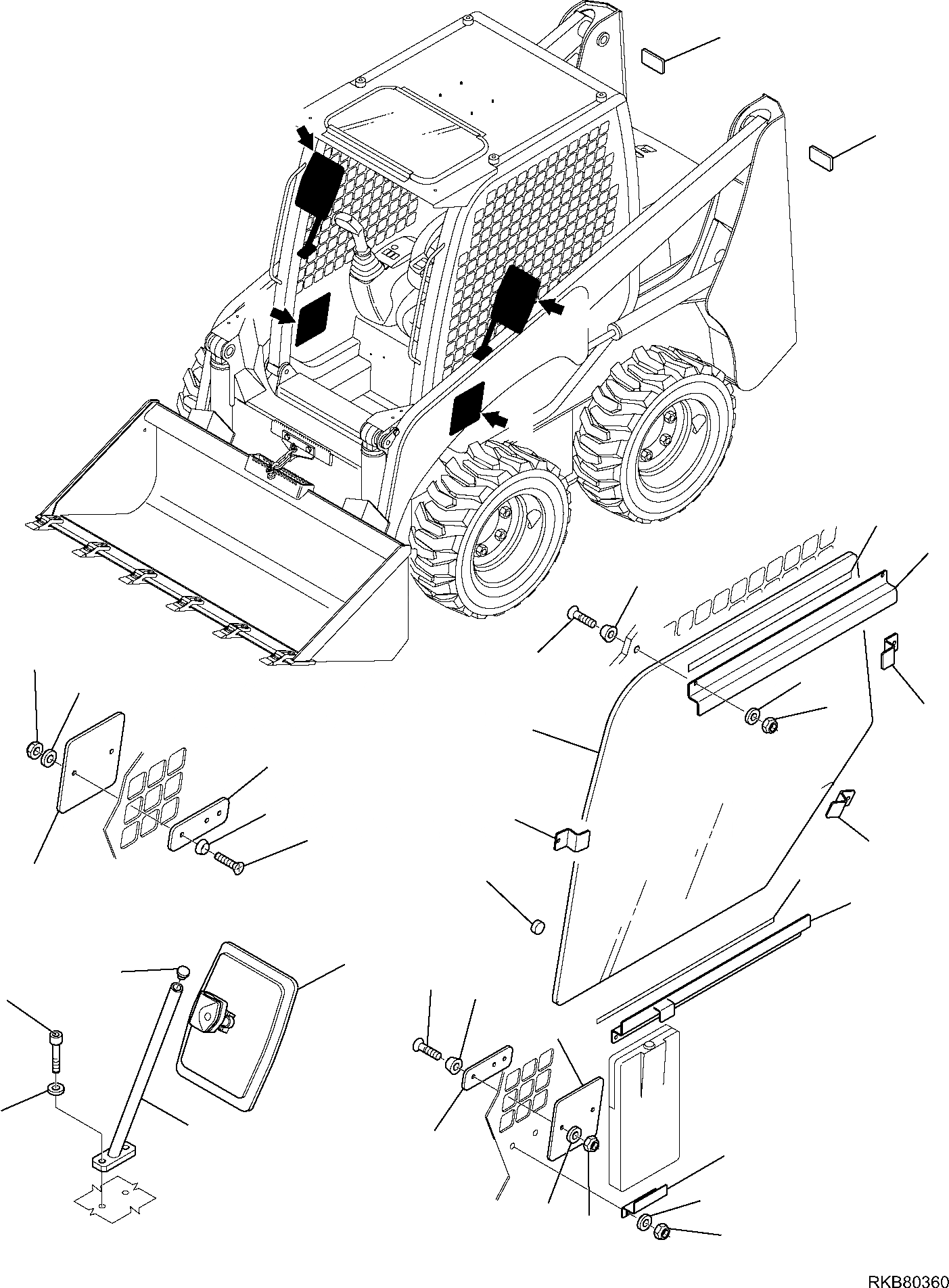 RKB80360