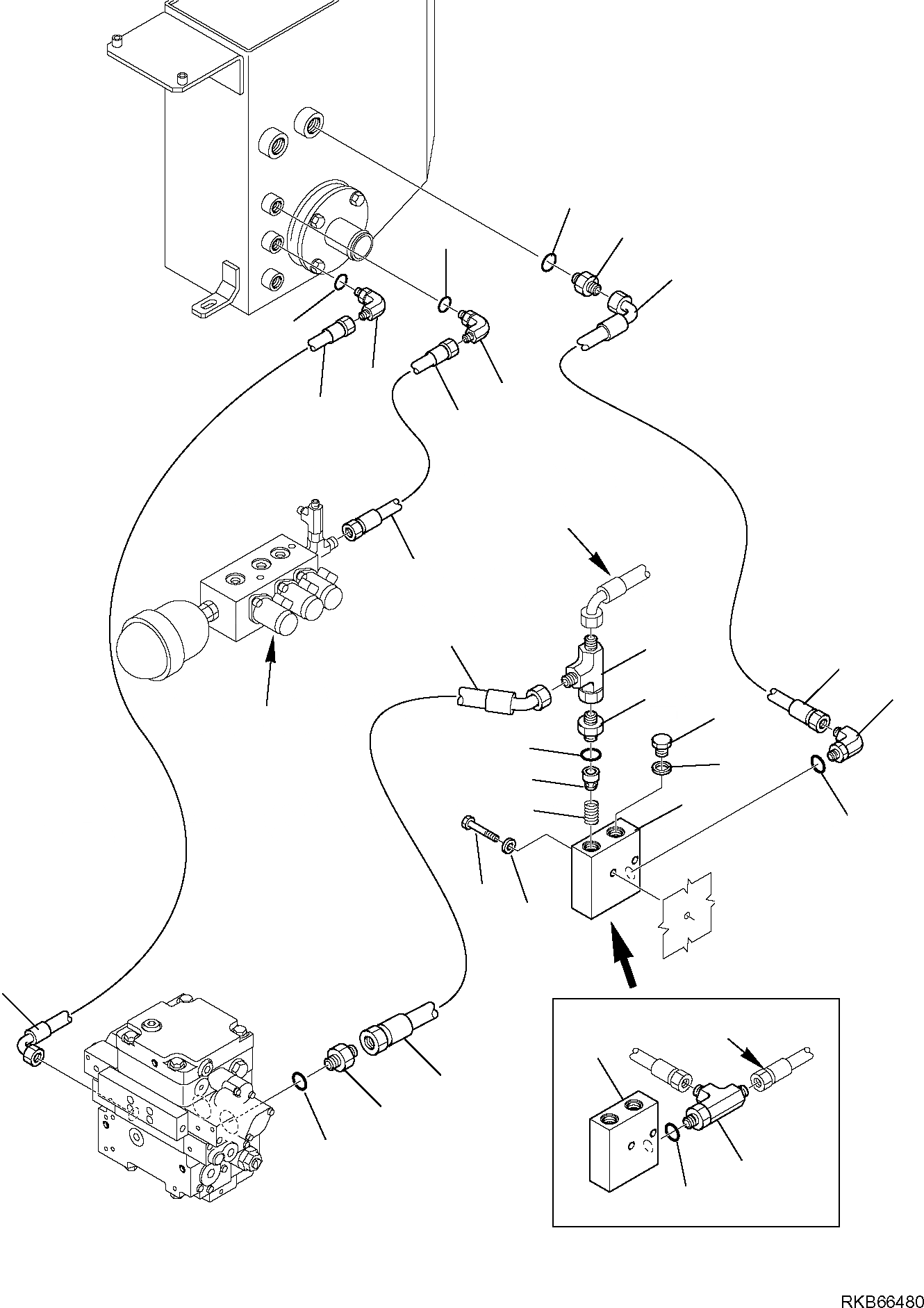 RKB66480