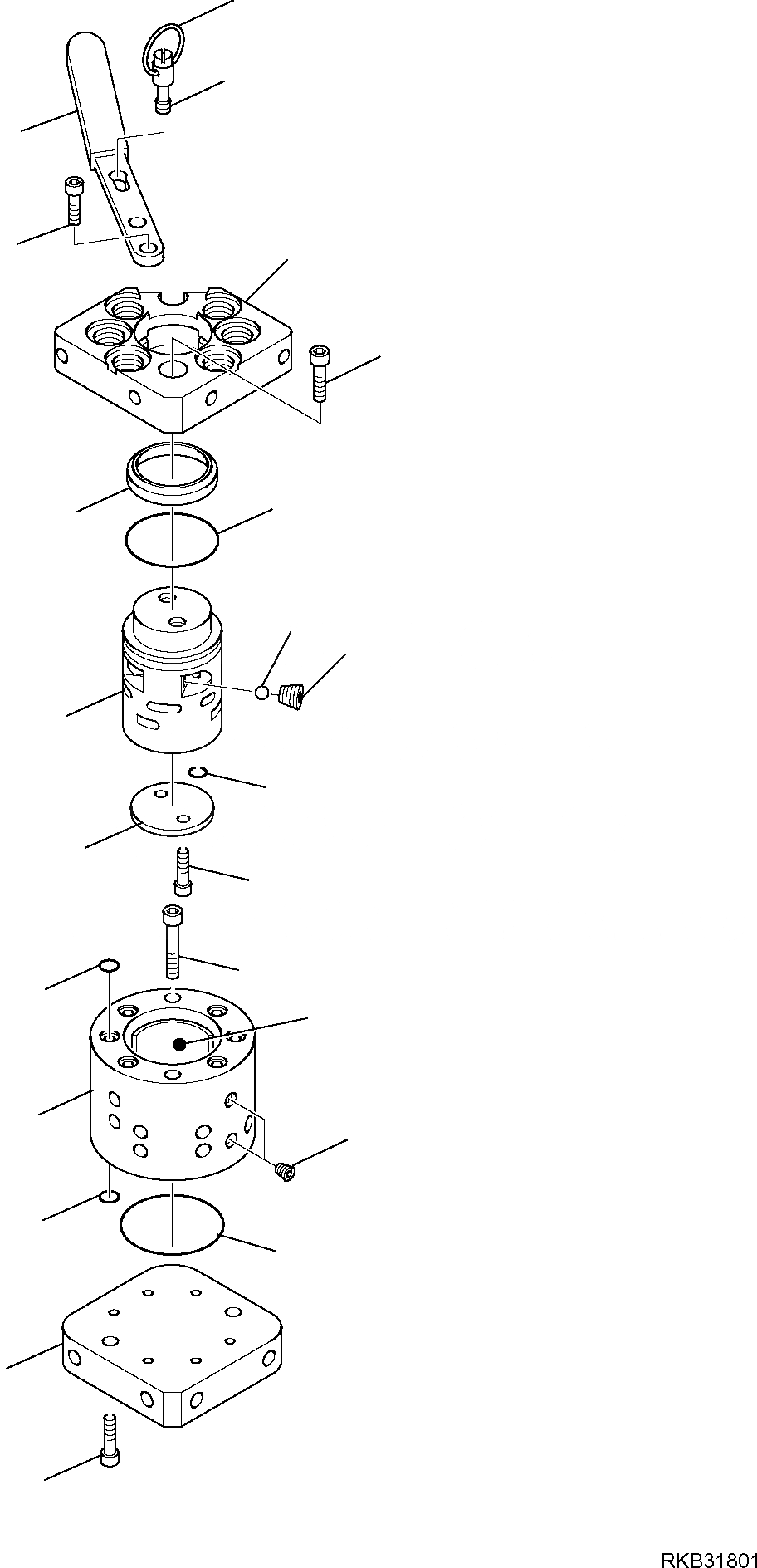 RKB31801