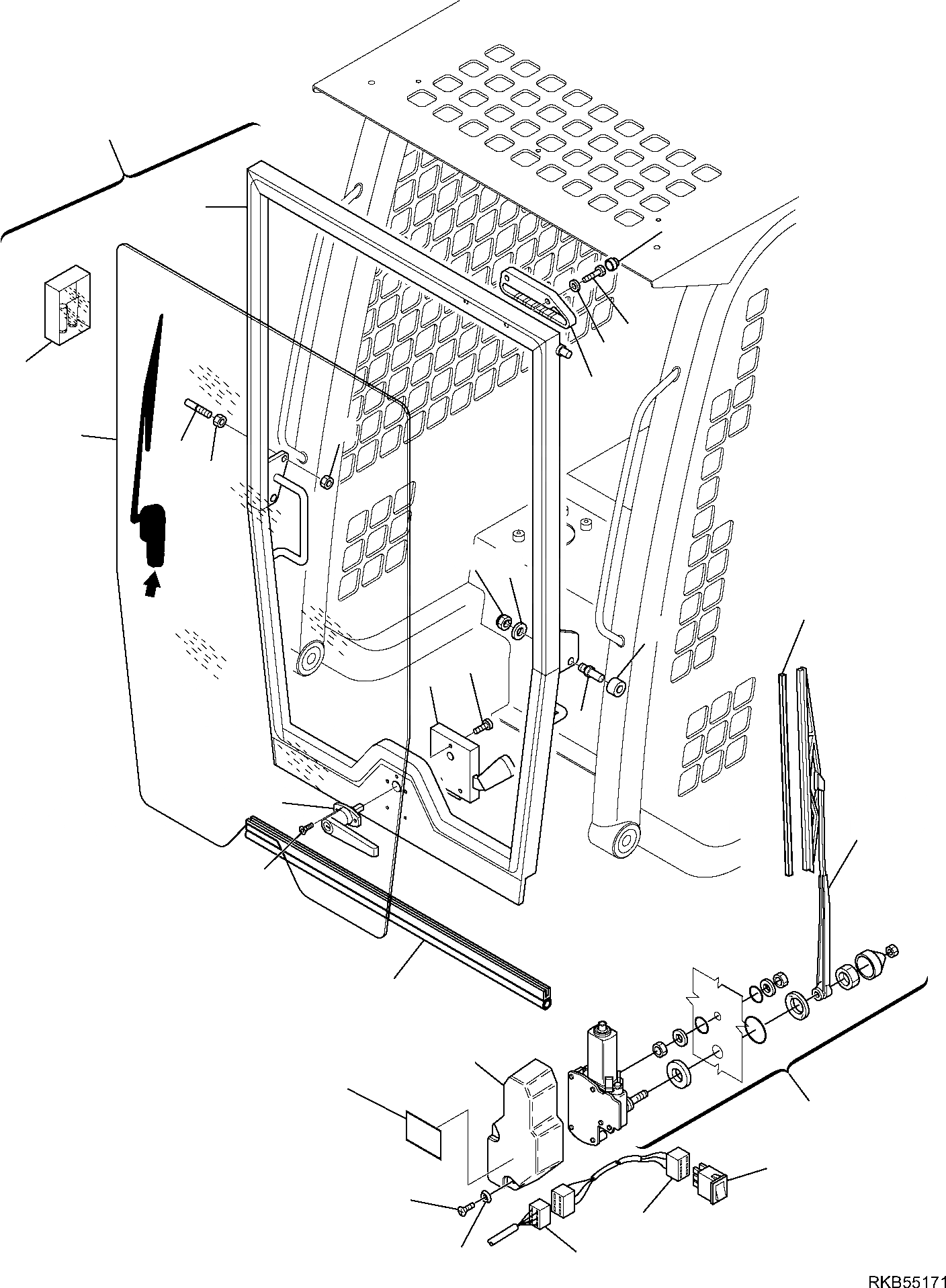 RKB55171