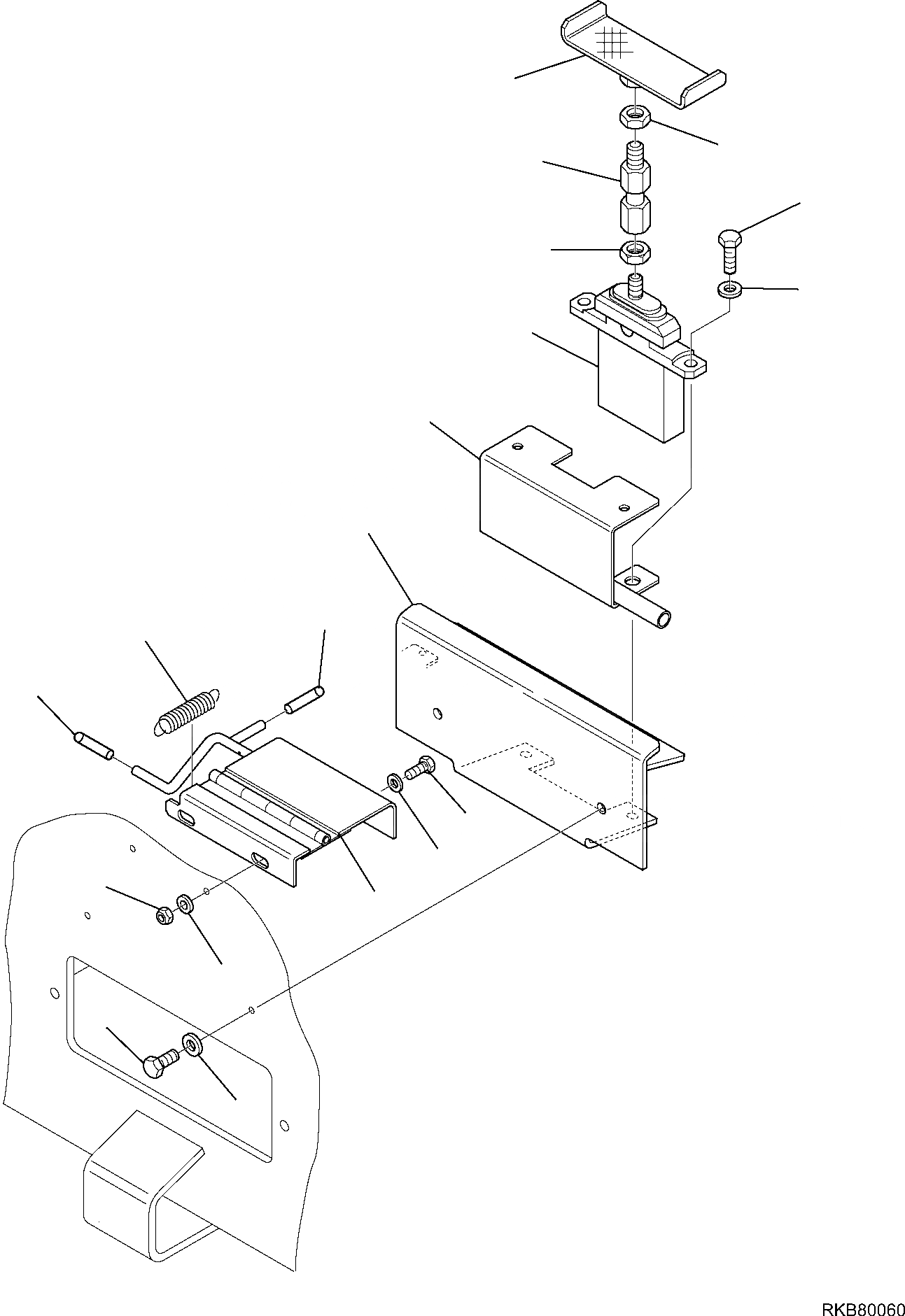 RKB80060