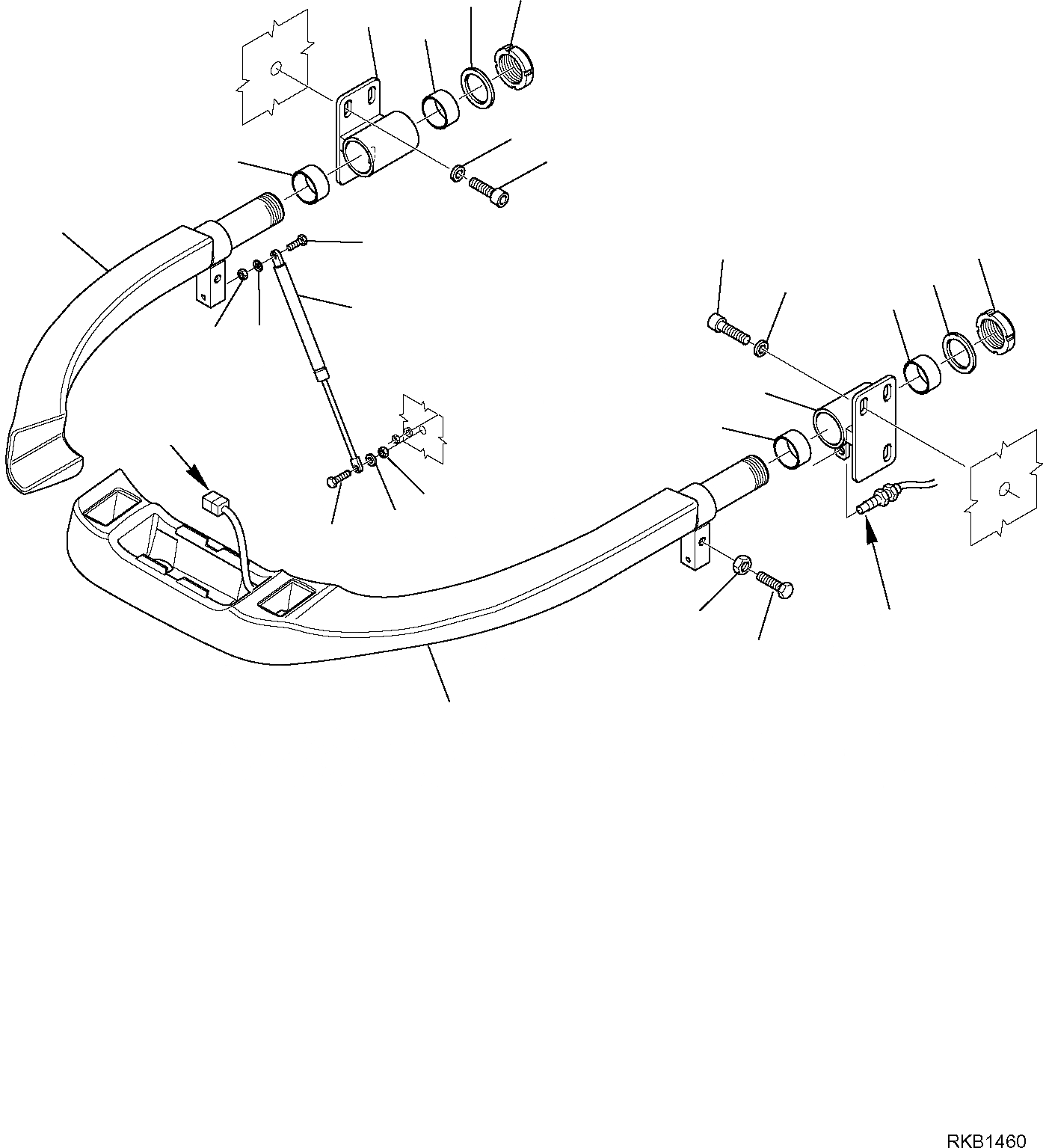 RKB1460