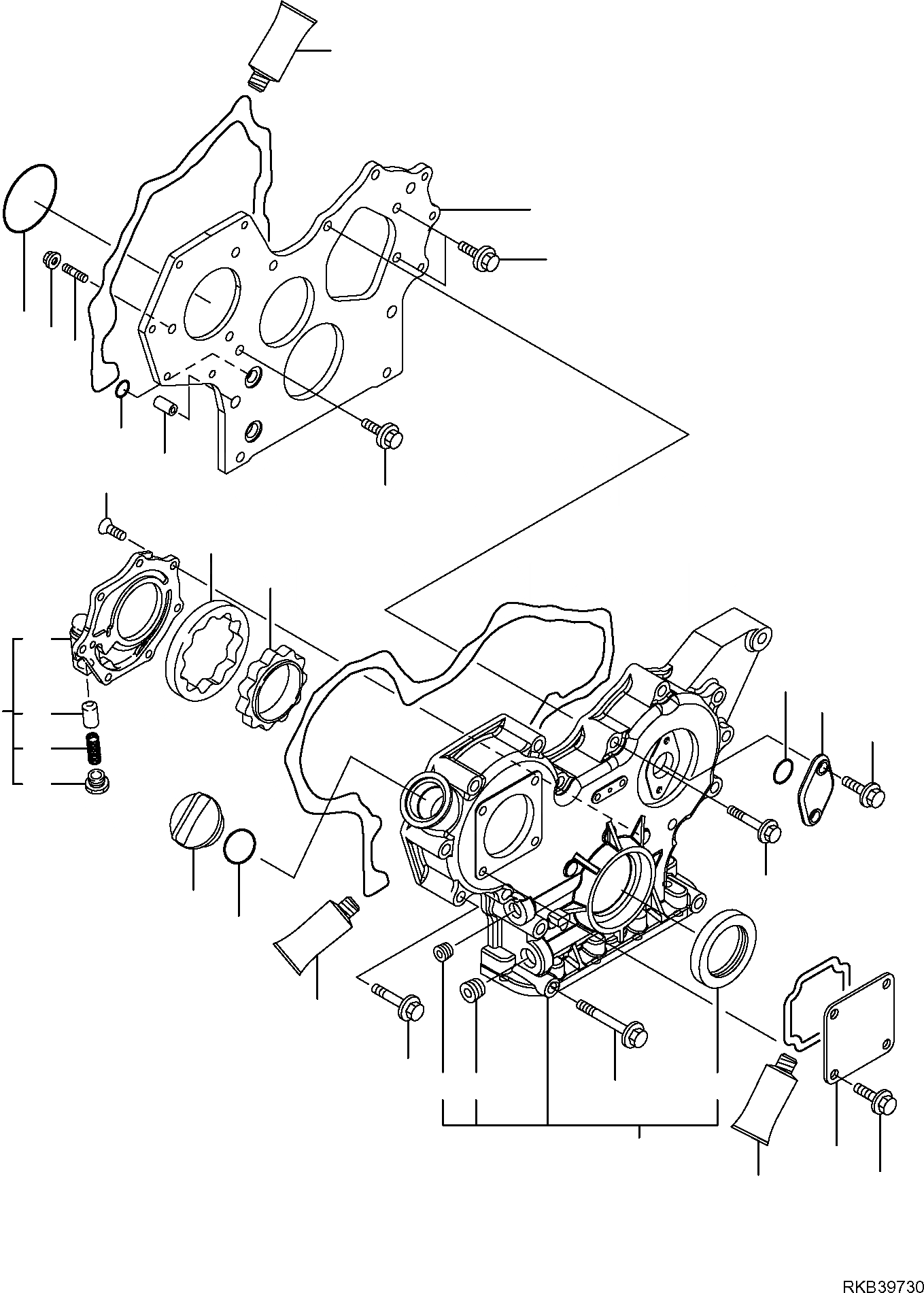 RKB39730