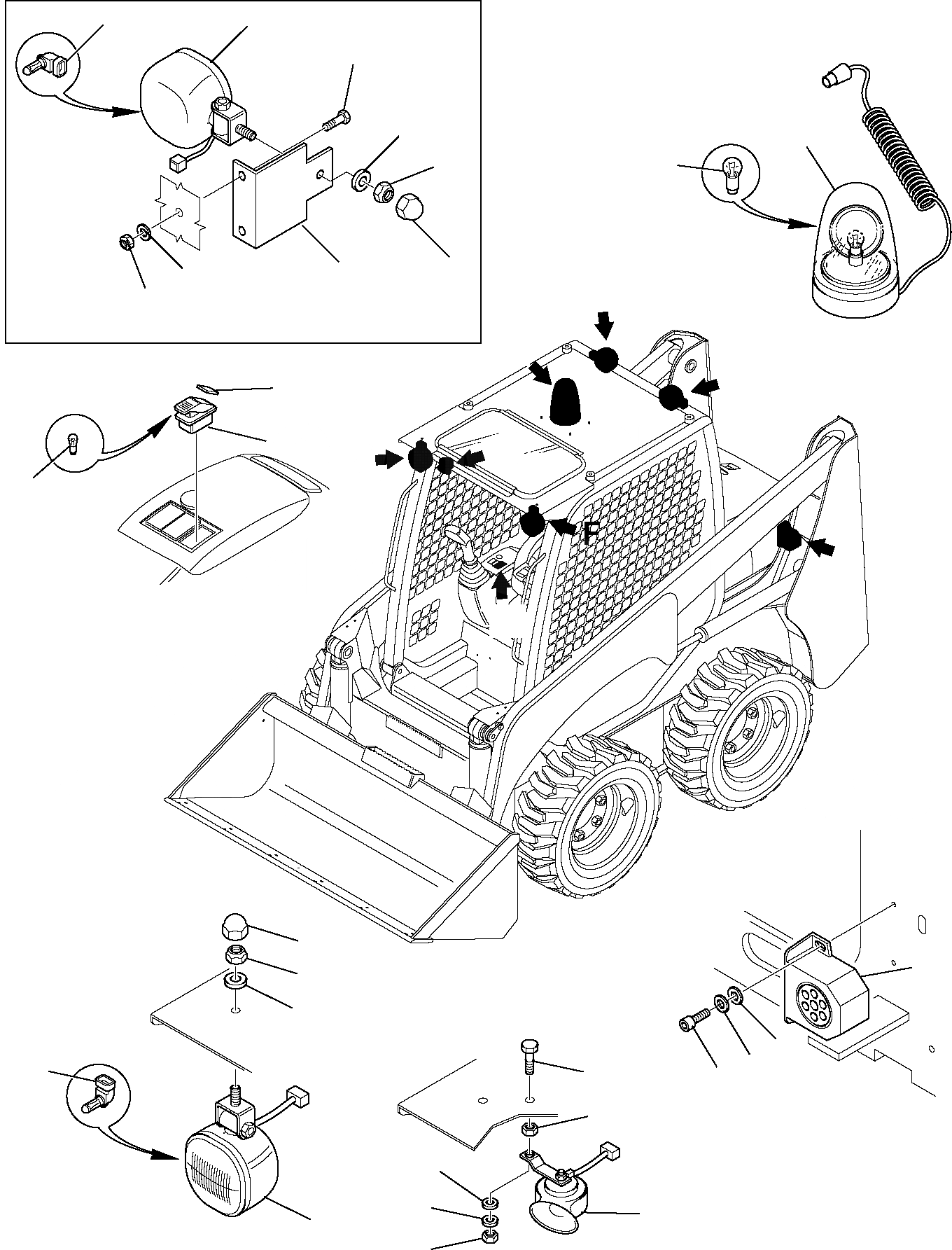 F