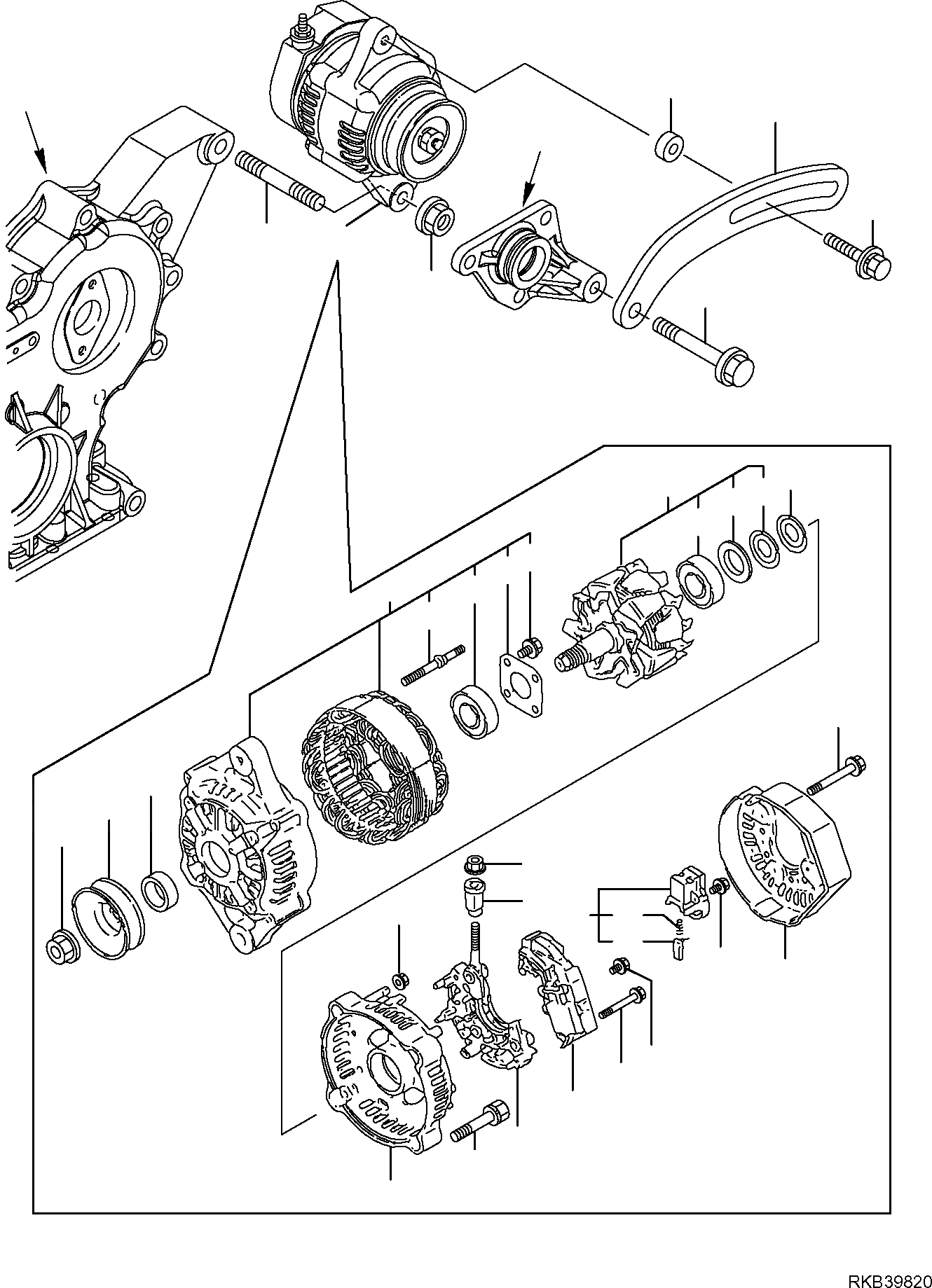 RKB39820