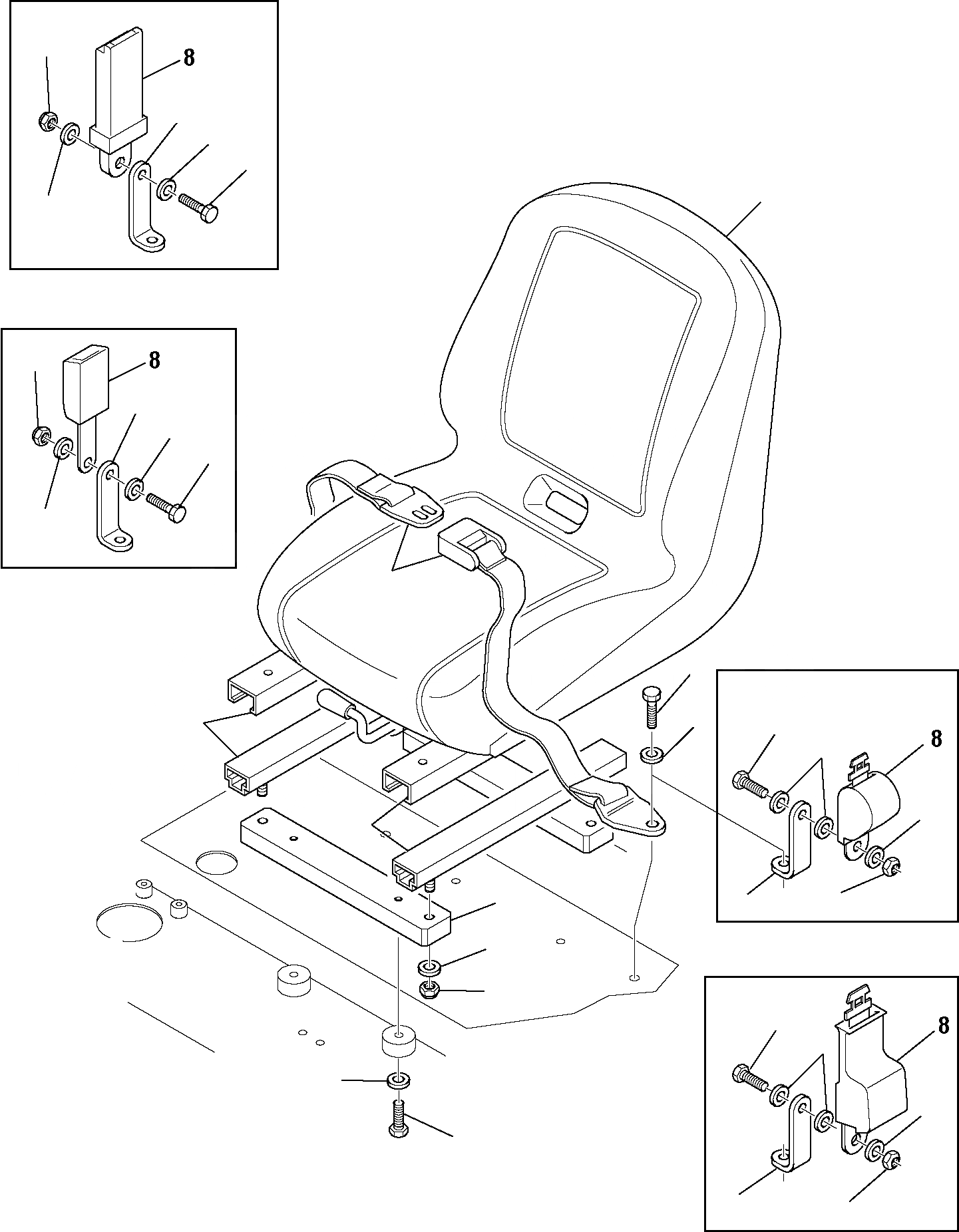 8

8

8

8