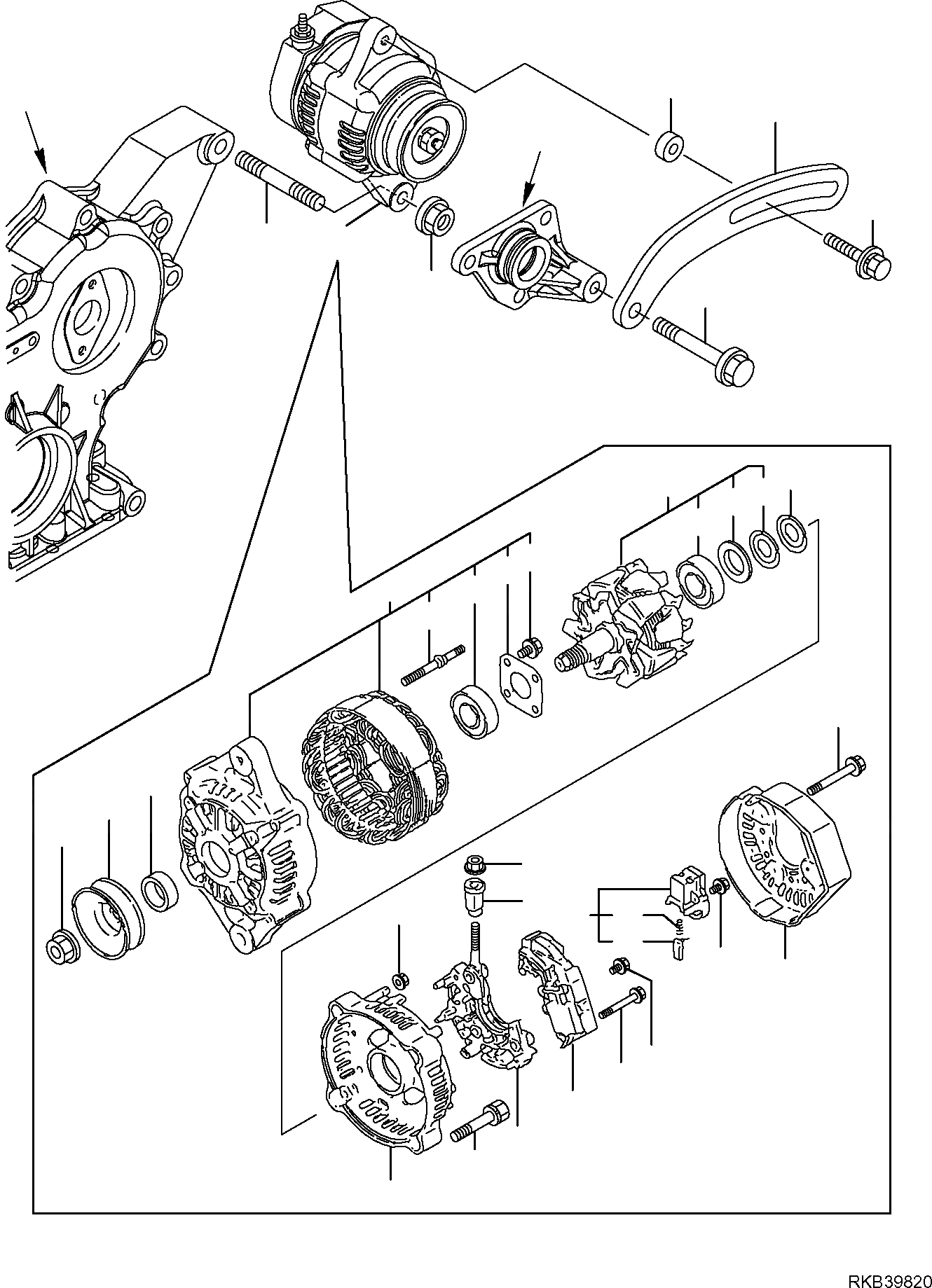 RKB39820