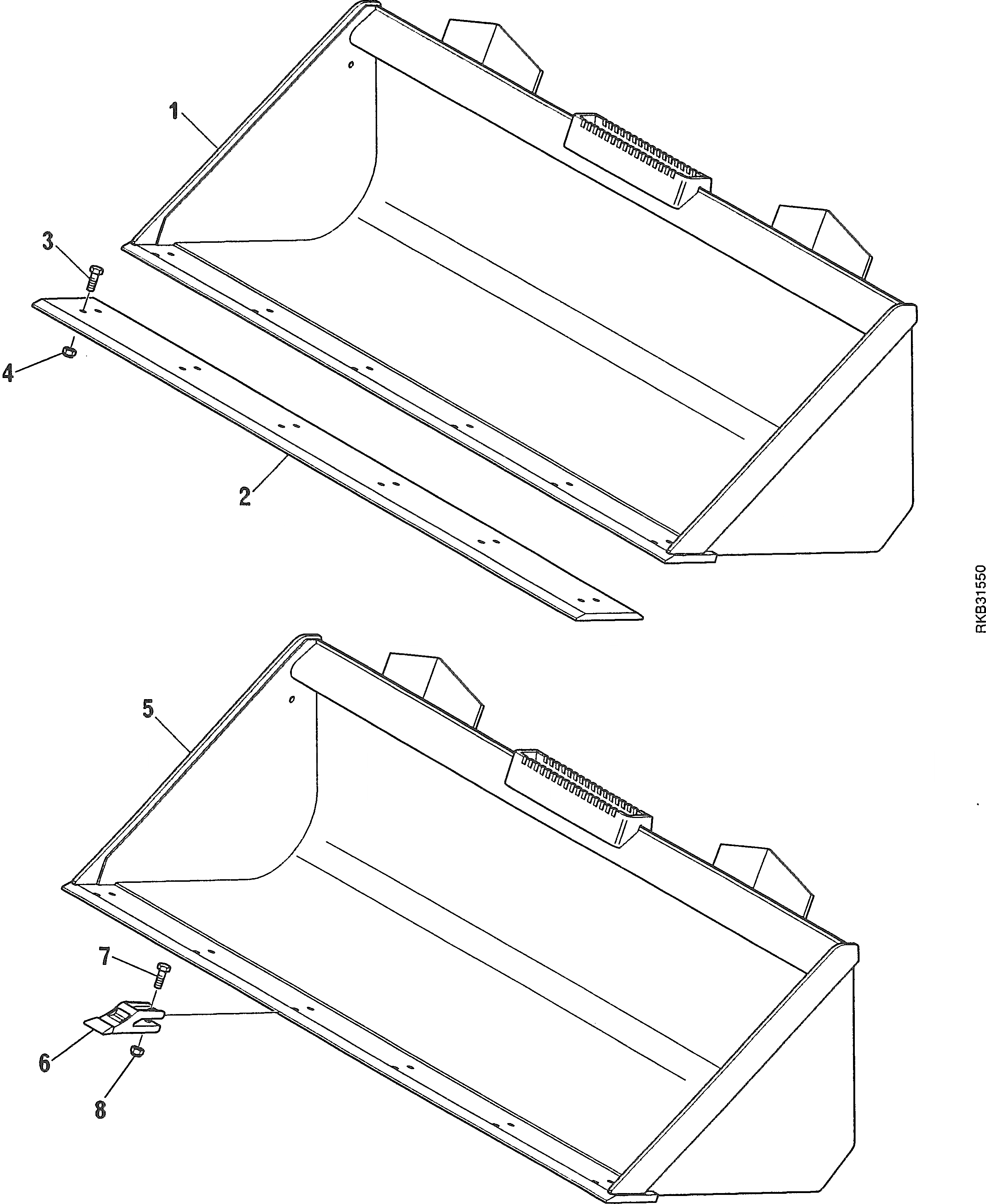 1
3
4
2
RKB31550
5
7
6
8