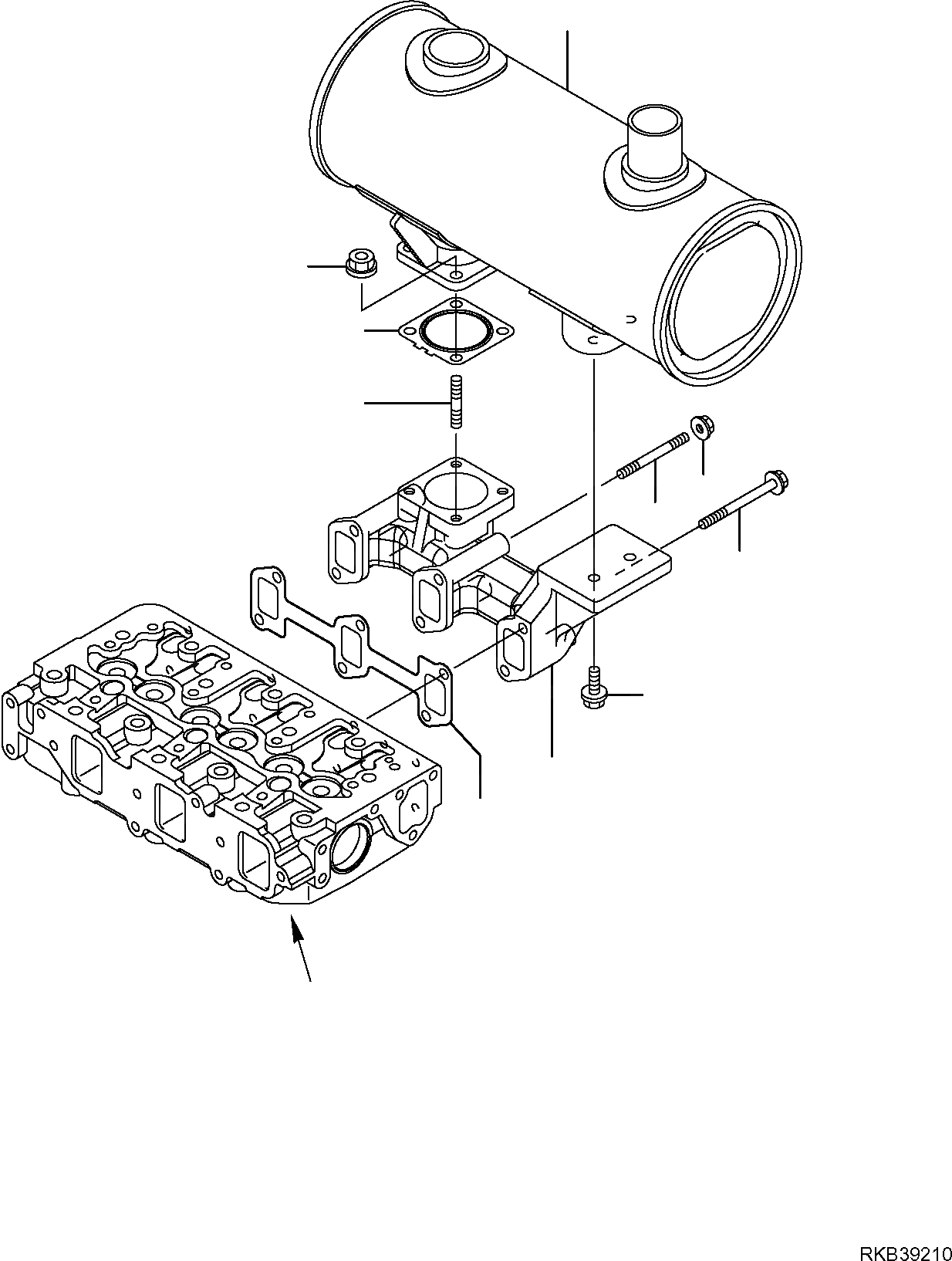 RKB39210