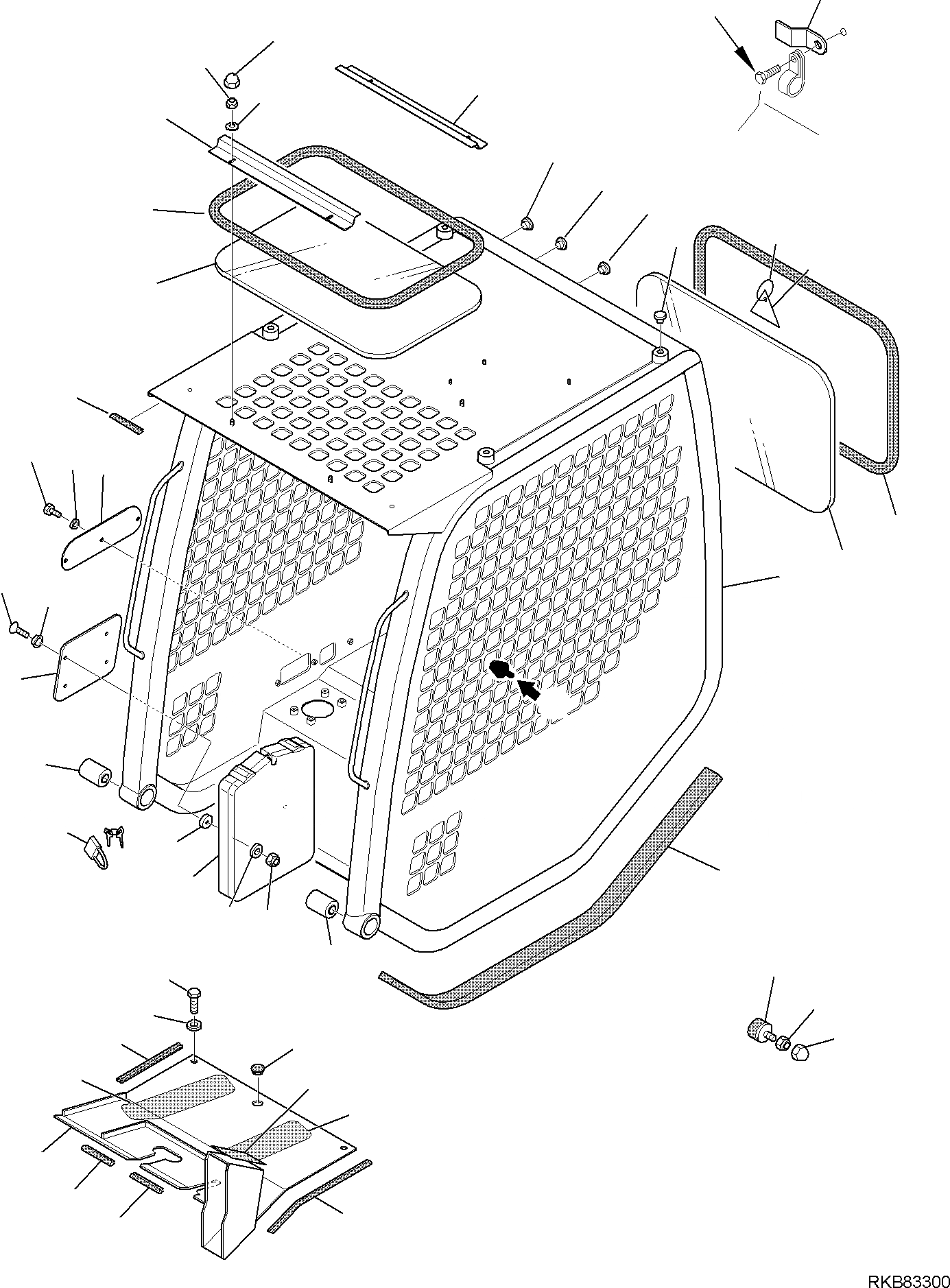 RKB83300