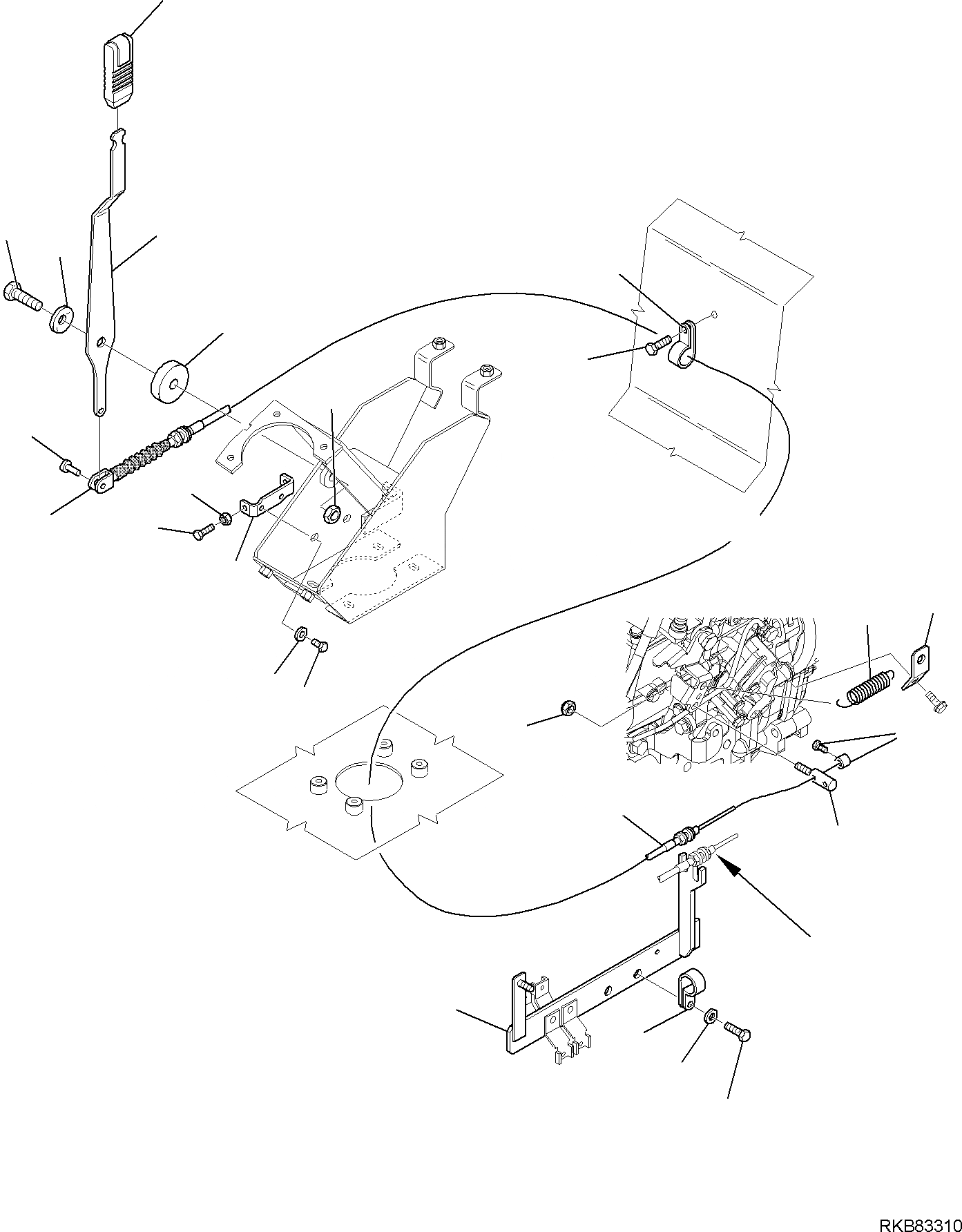 RKB83310