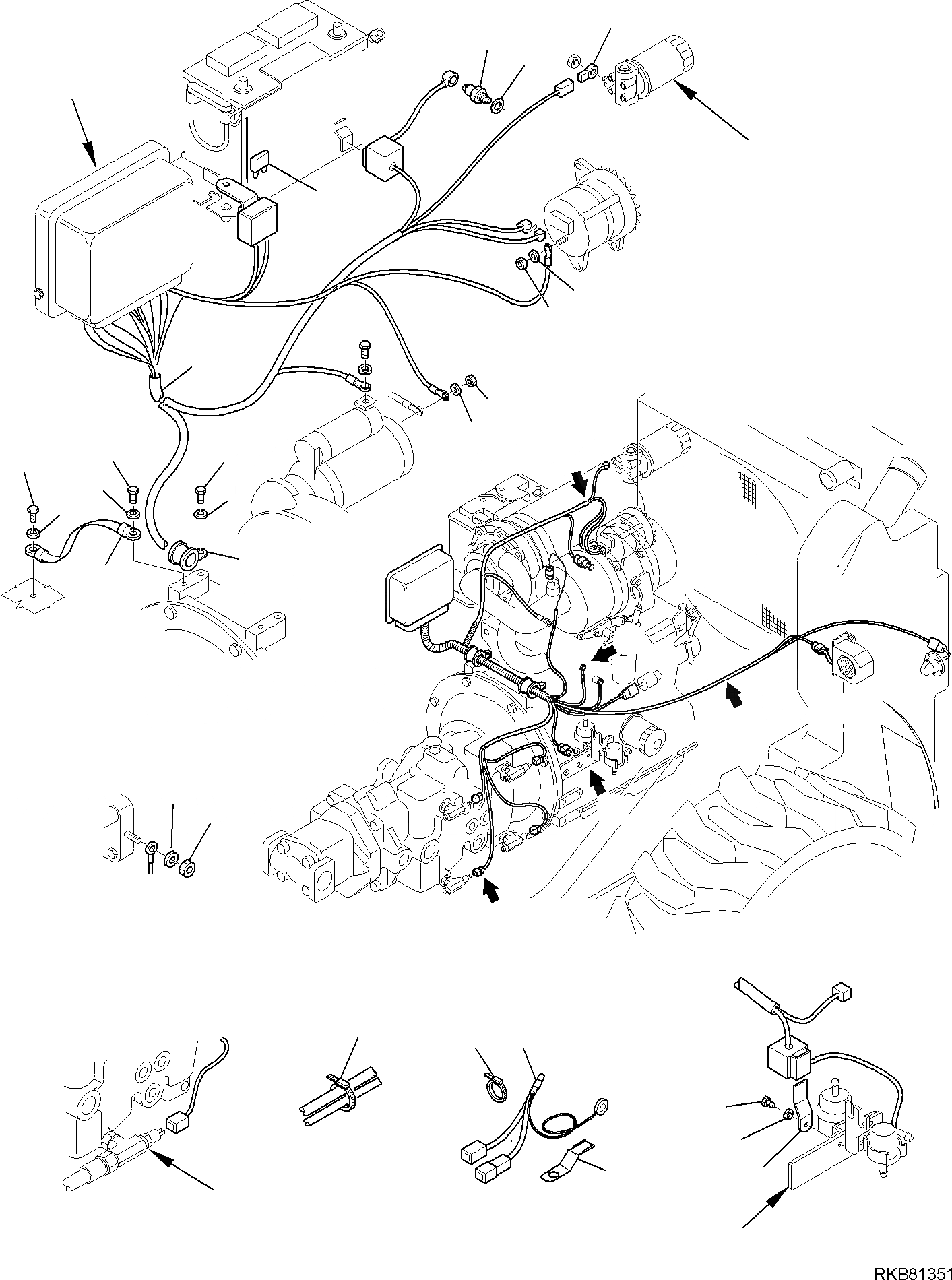 RKB81351