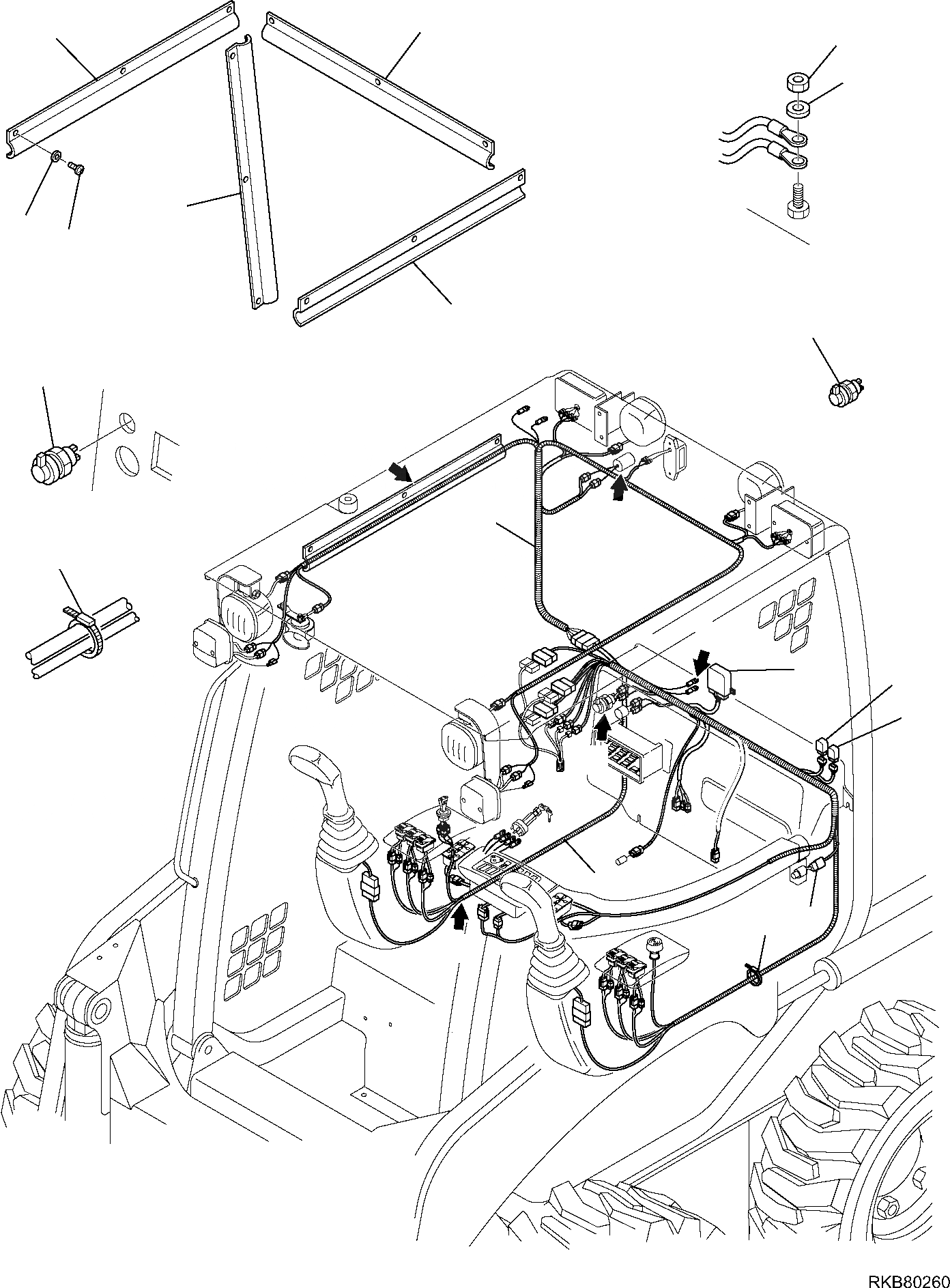 RKB80260