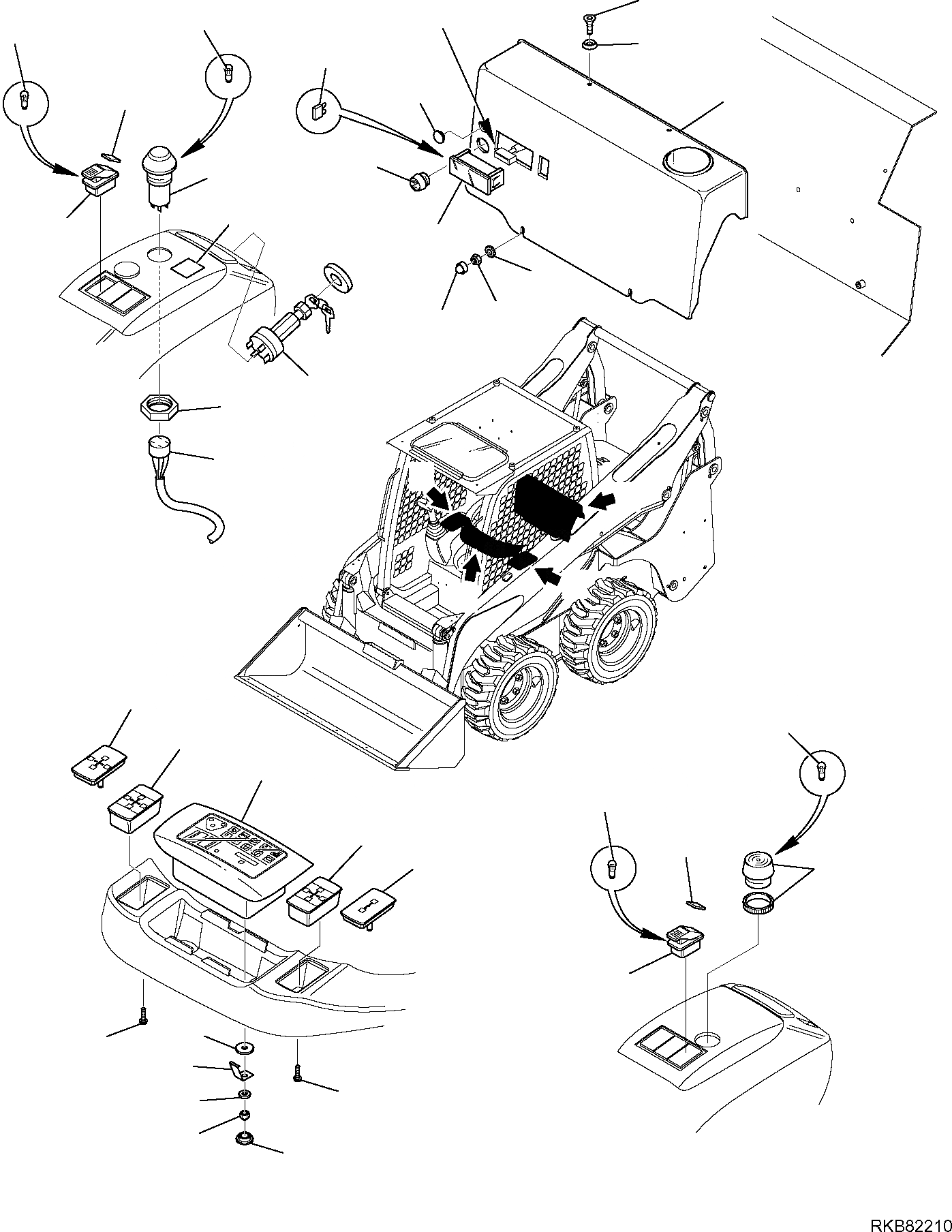 RKB82210