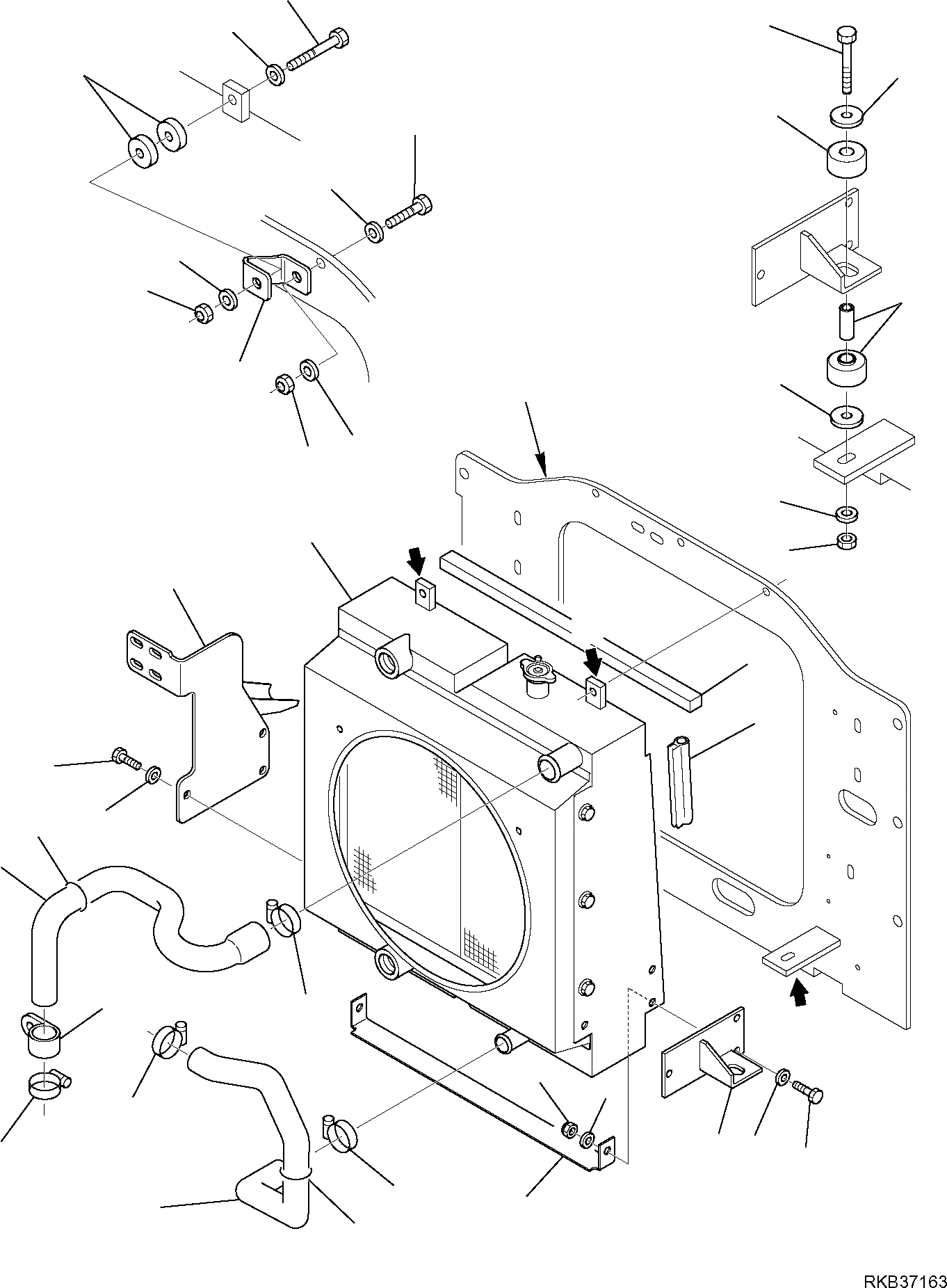 RKB37163