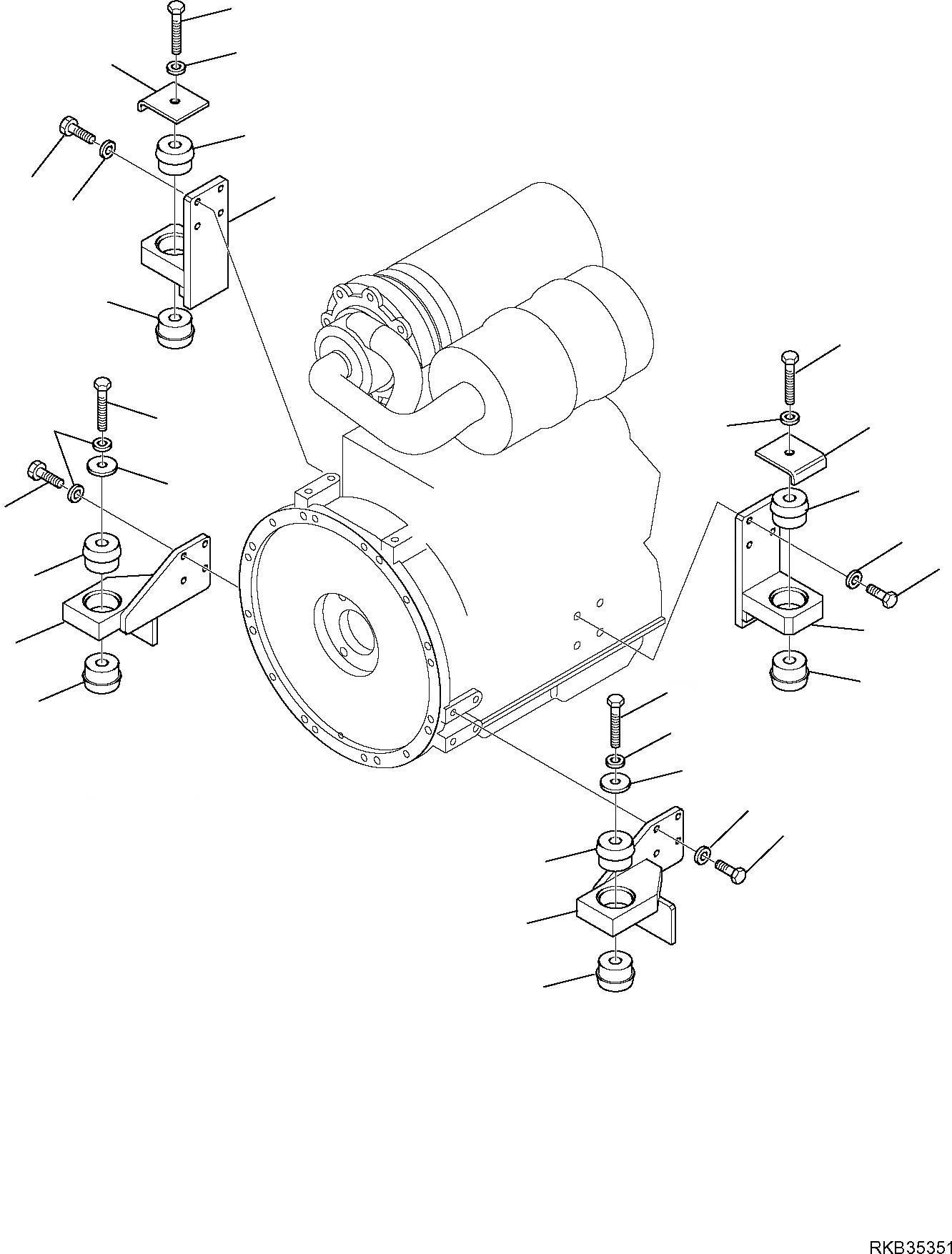 RKB35351