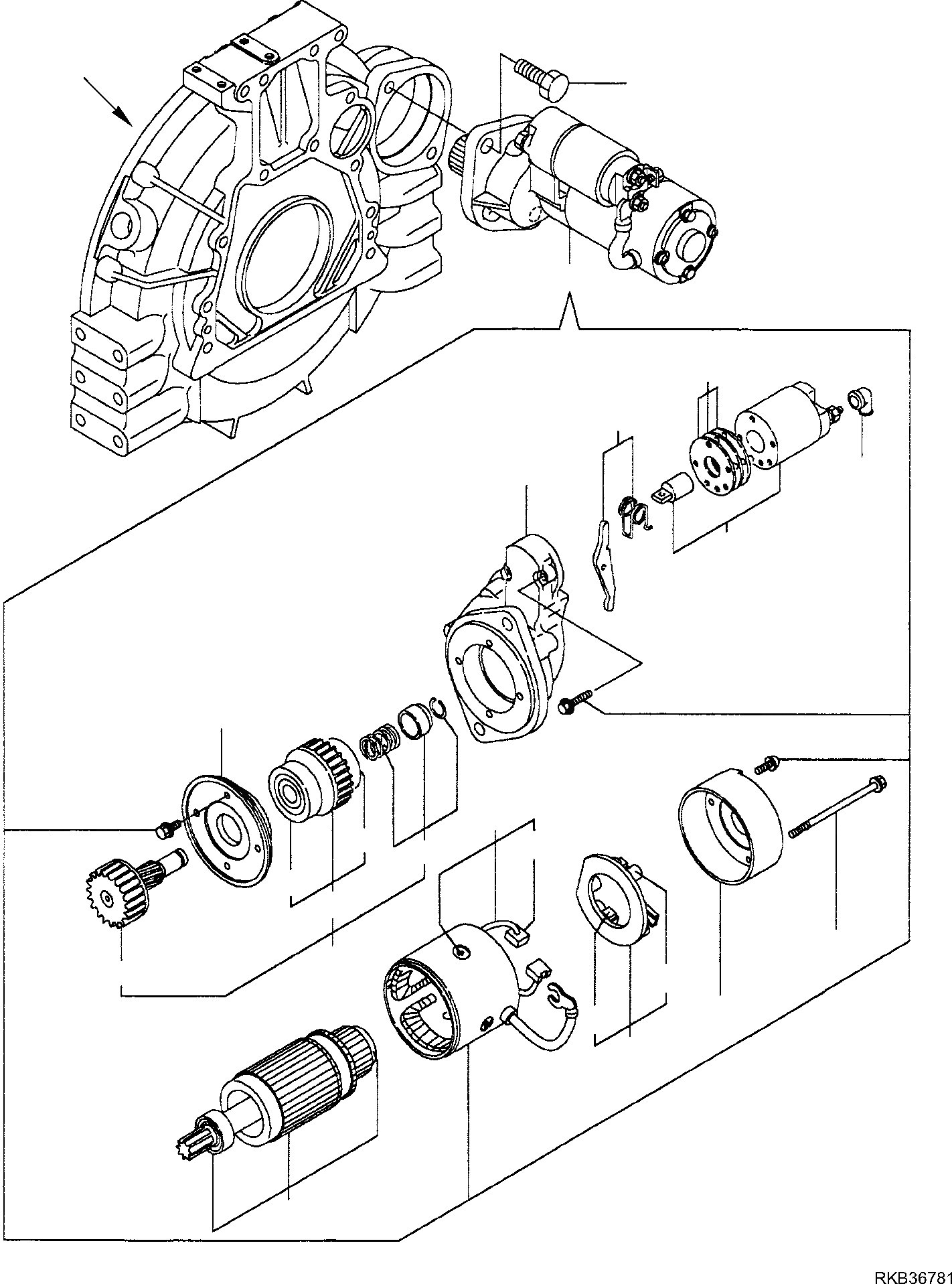 RKB36781