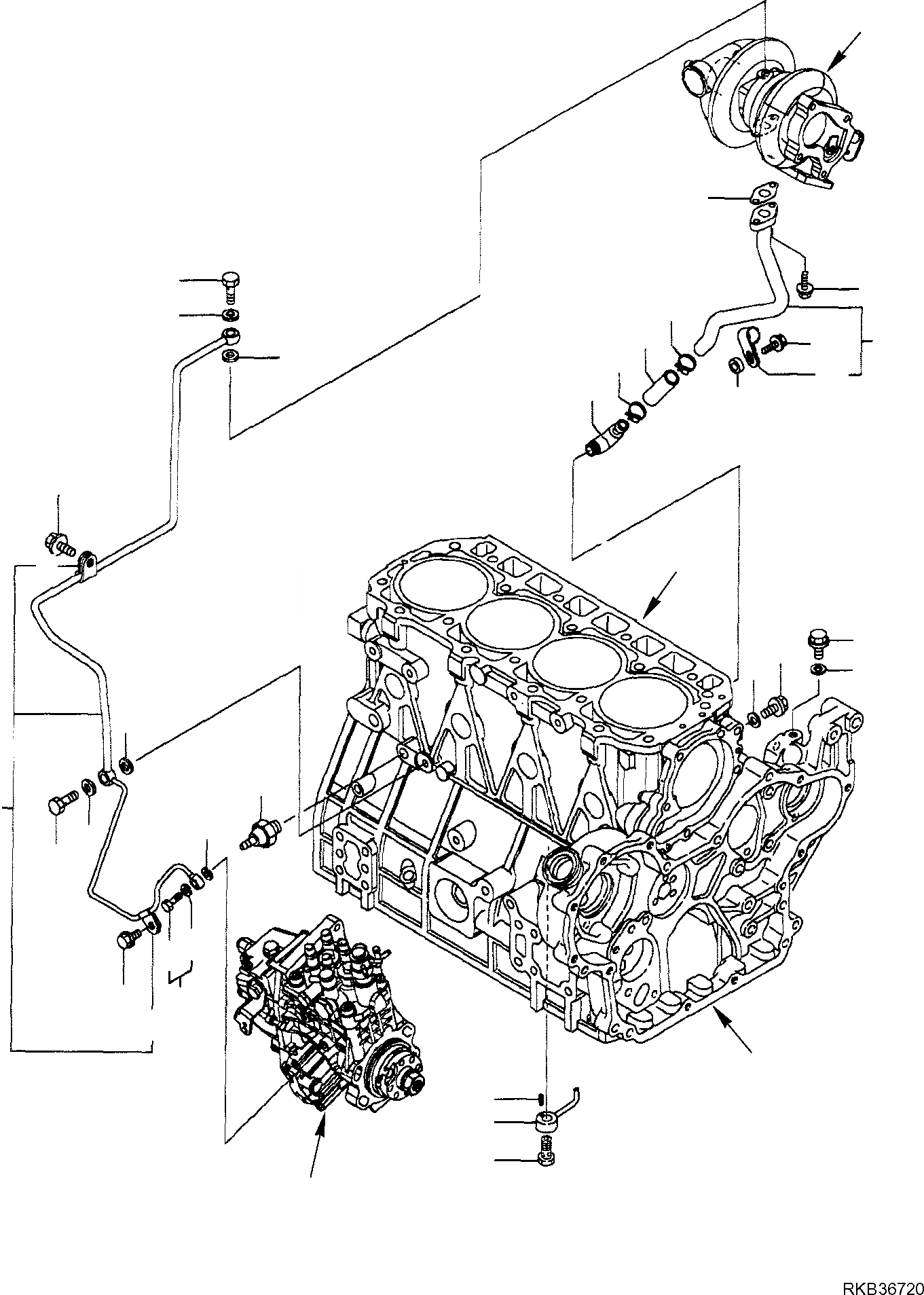 RKB36720