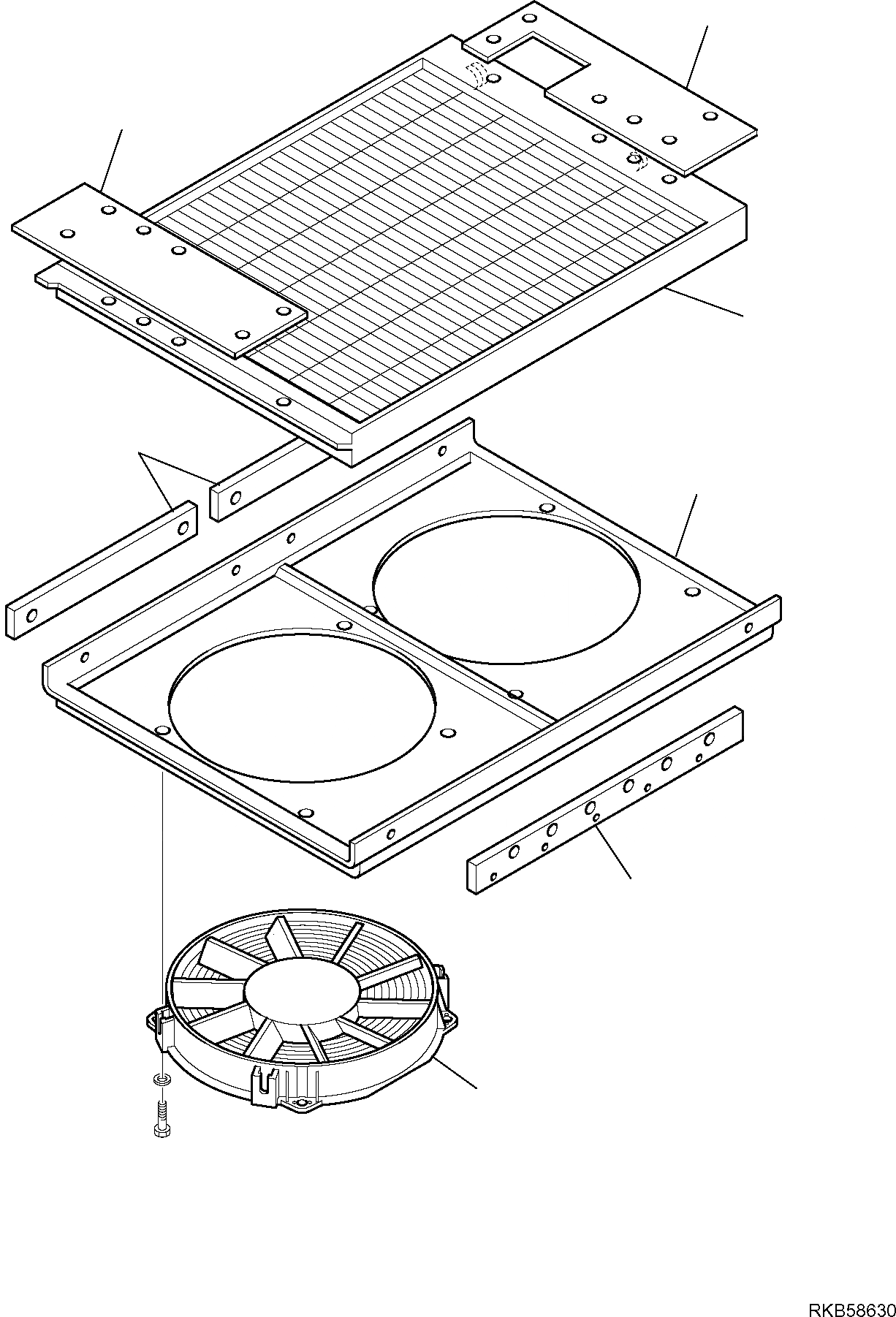 RKB58630